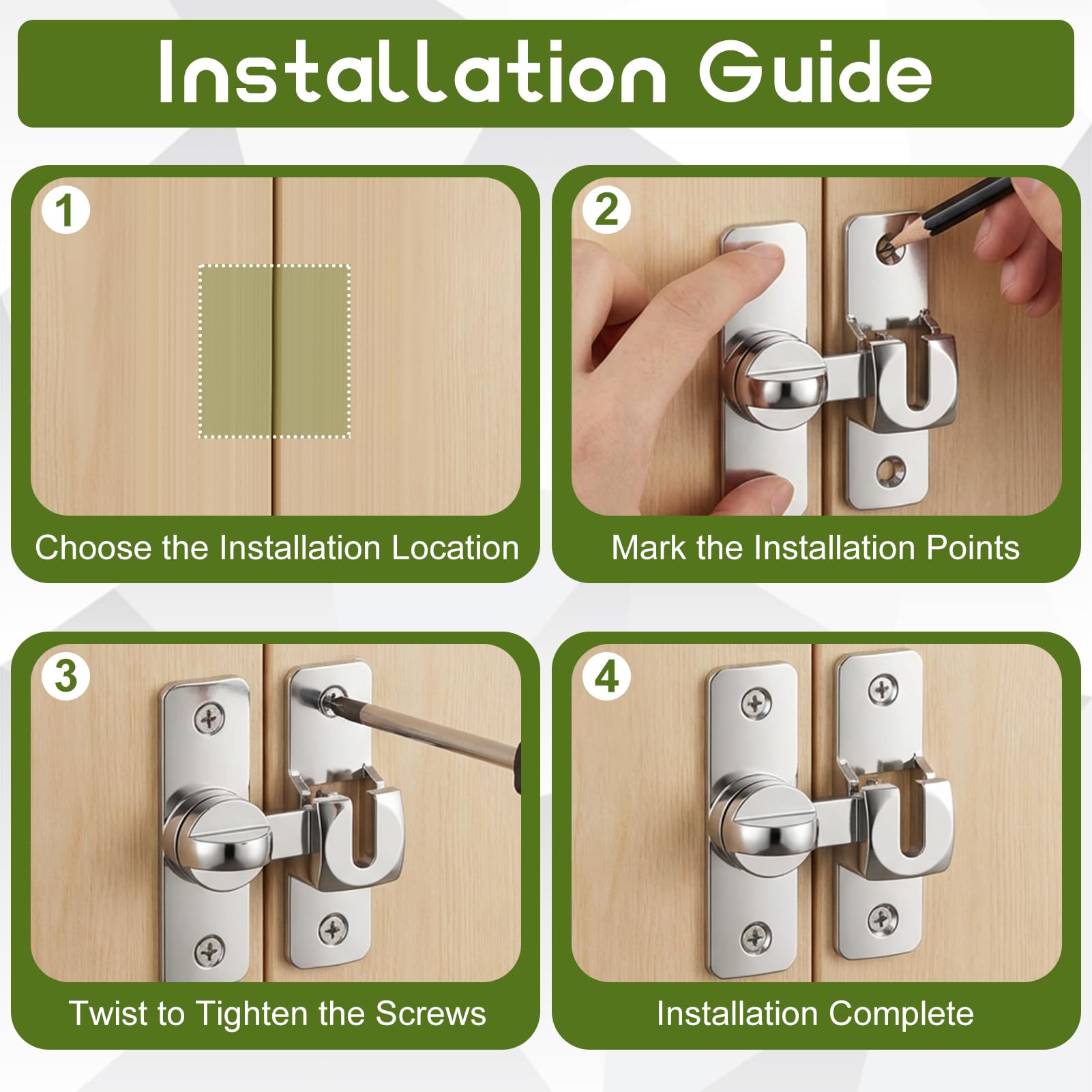 Installation Guide

1

Choose the Installation Location

2

Mark the Installation Points

3

Twist to Tighten the Screws

4

Installation Complete