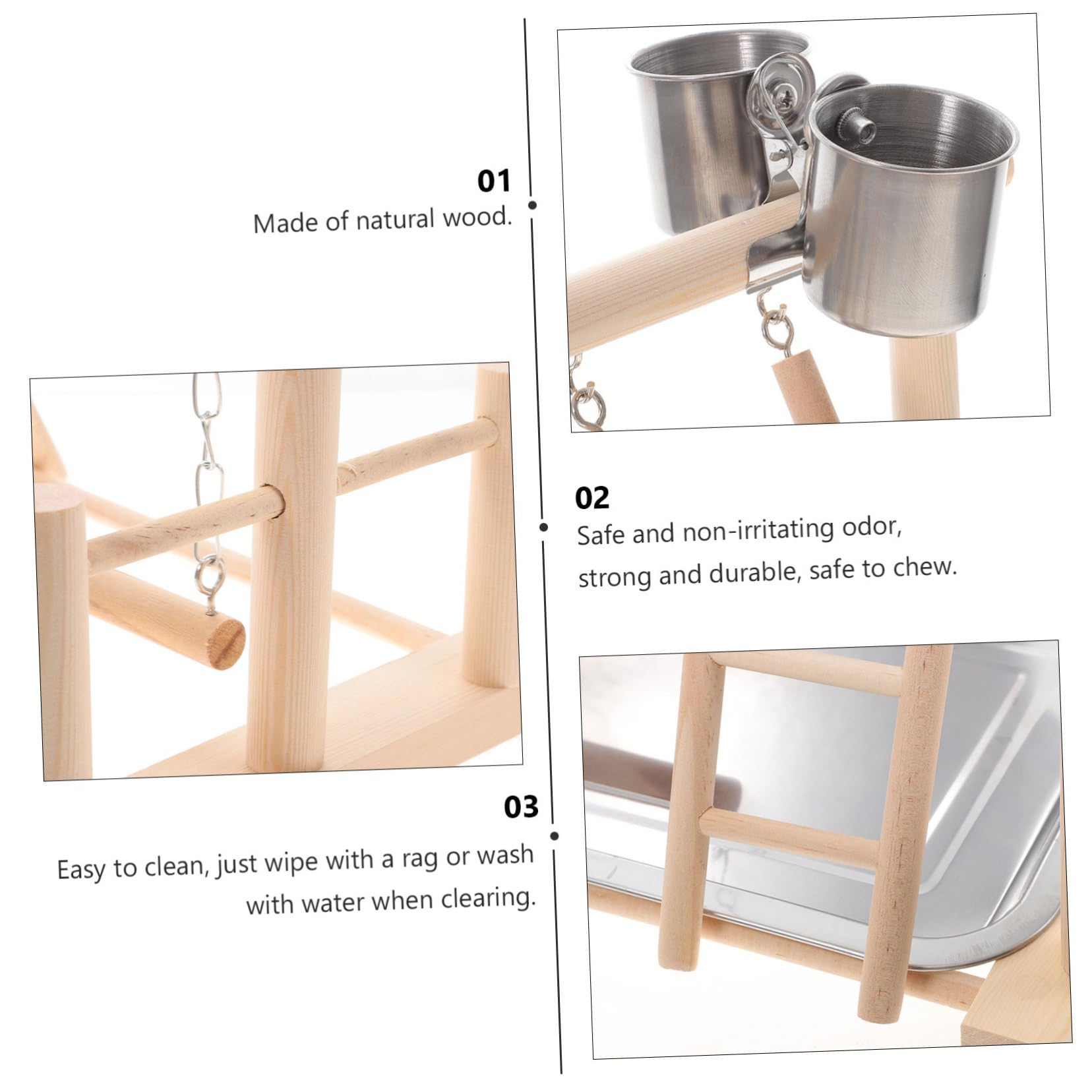 01
Made of natural wood.

02
Safe and non-irritating odor, strong and durable, safe to chew.

03
Easy to clean, just wipe with a rag or wash with water when clearing.