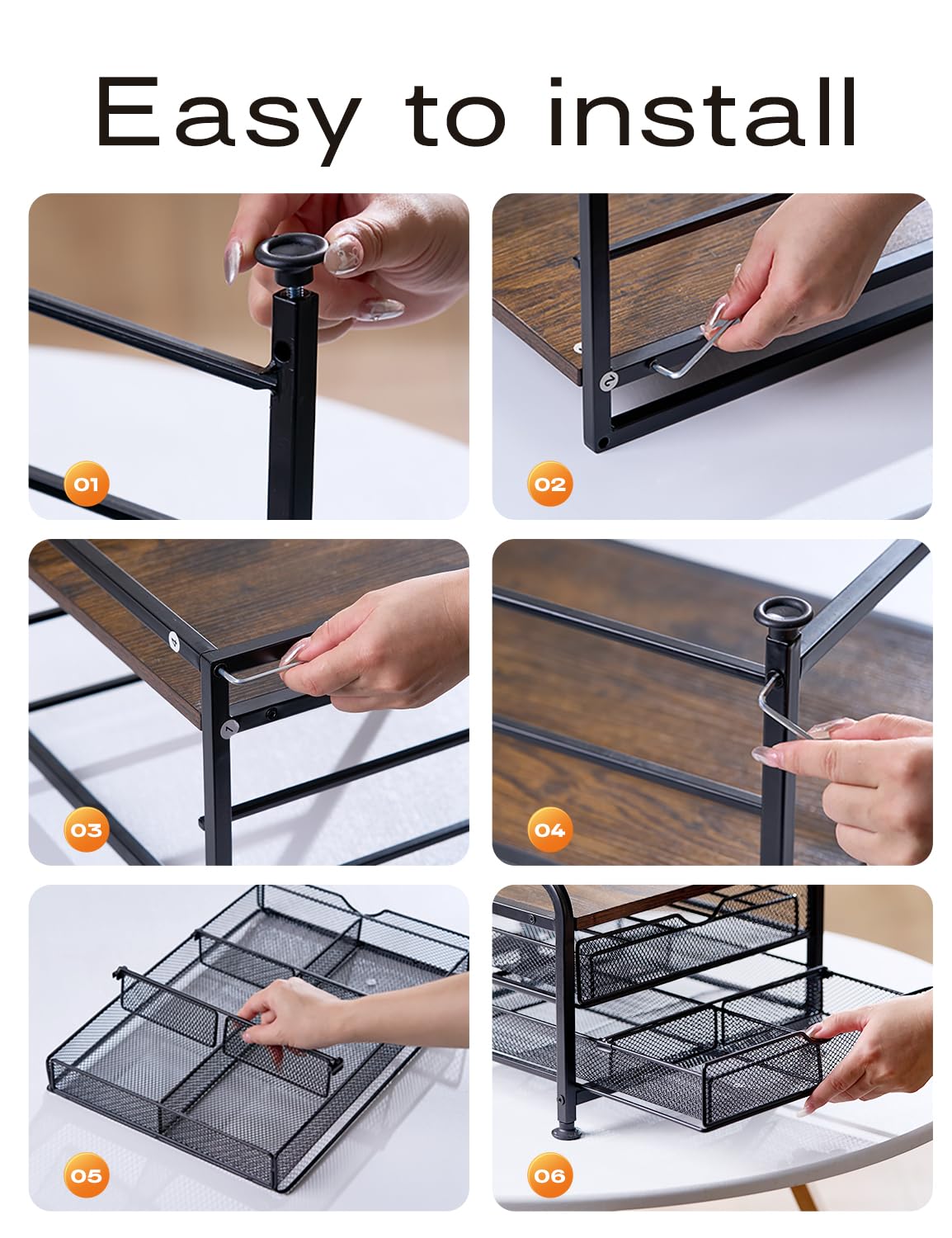 Easy to install

01

02

03

04

05

06