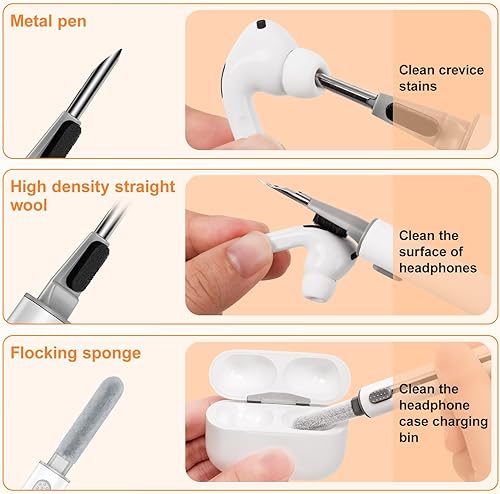 Metal pen

Clean crevice stains

High density straight wool

Clean the surface of headphones

Flocking sponge

Clean the headphone case charging bin