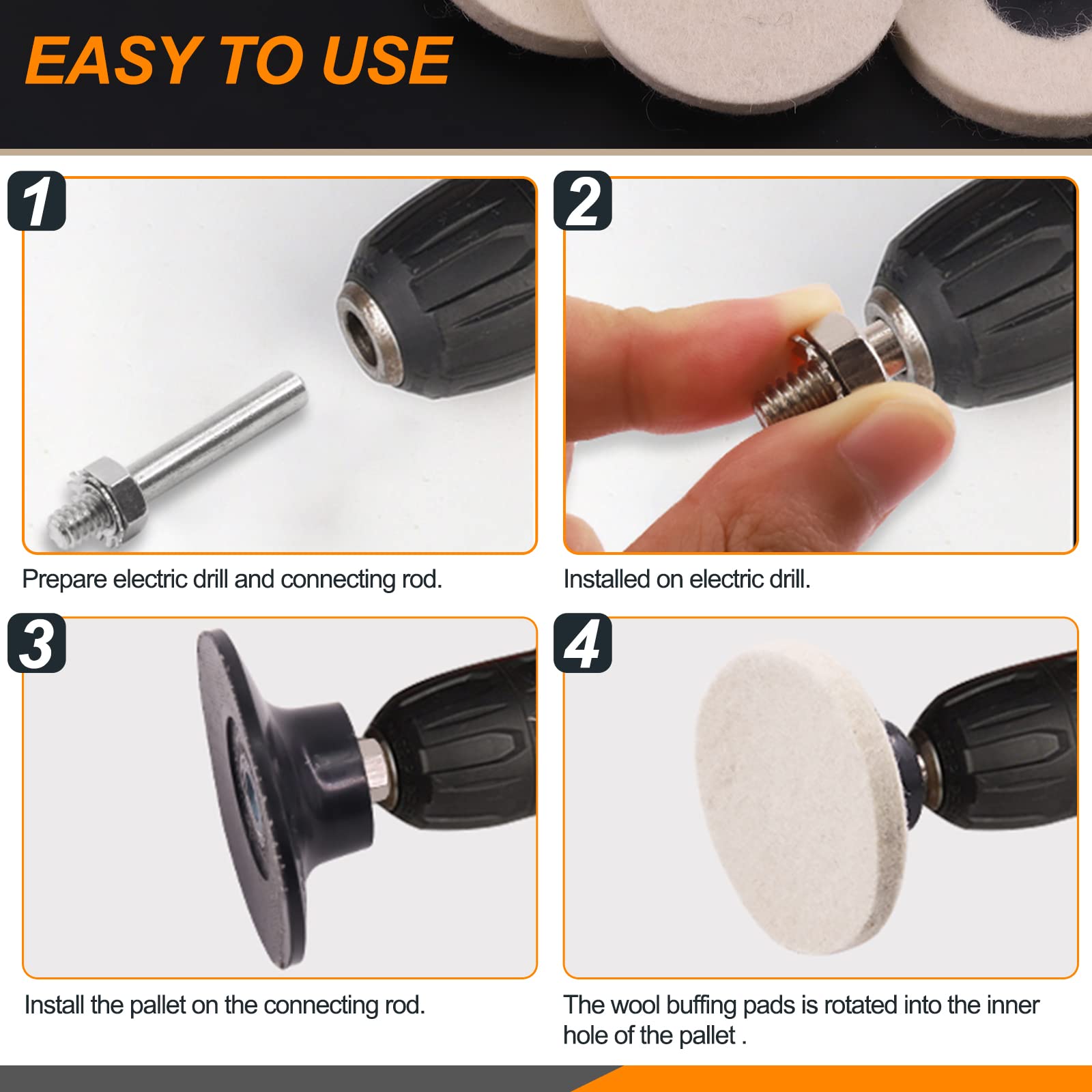 EASY TO USE

1

Prepare electric drill and connecting rod.

2

Installed on electric drill.

3

Install the pallet on the connecting rod.

4

The wool buffing pads is rotated into the inner hole of the pallet .