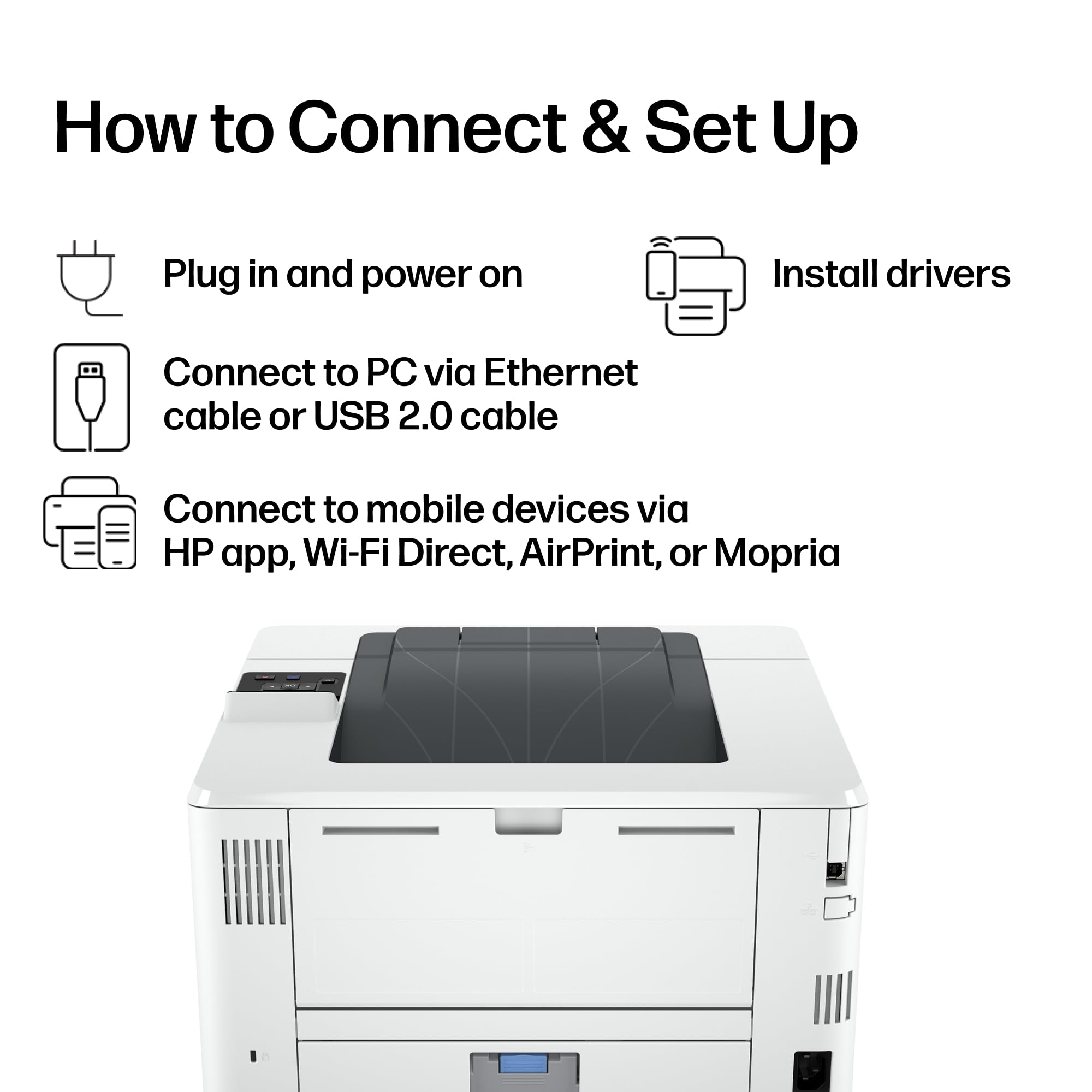 How to Connect & Set Up

Plug in and power on

Install drivers

Connect to PC via Ethernet cable or USB 2.0 cable

Connect to mobile devices via HP app, Wi-Fi Direct, AirPrint, or Mopria

OK