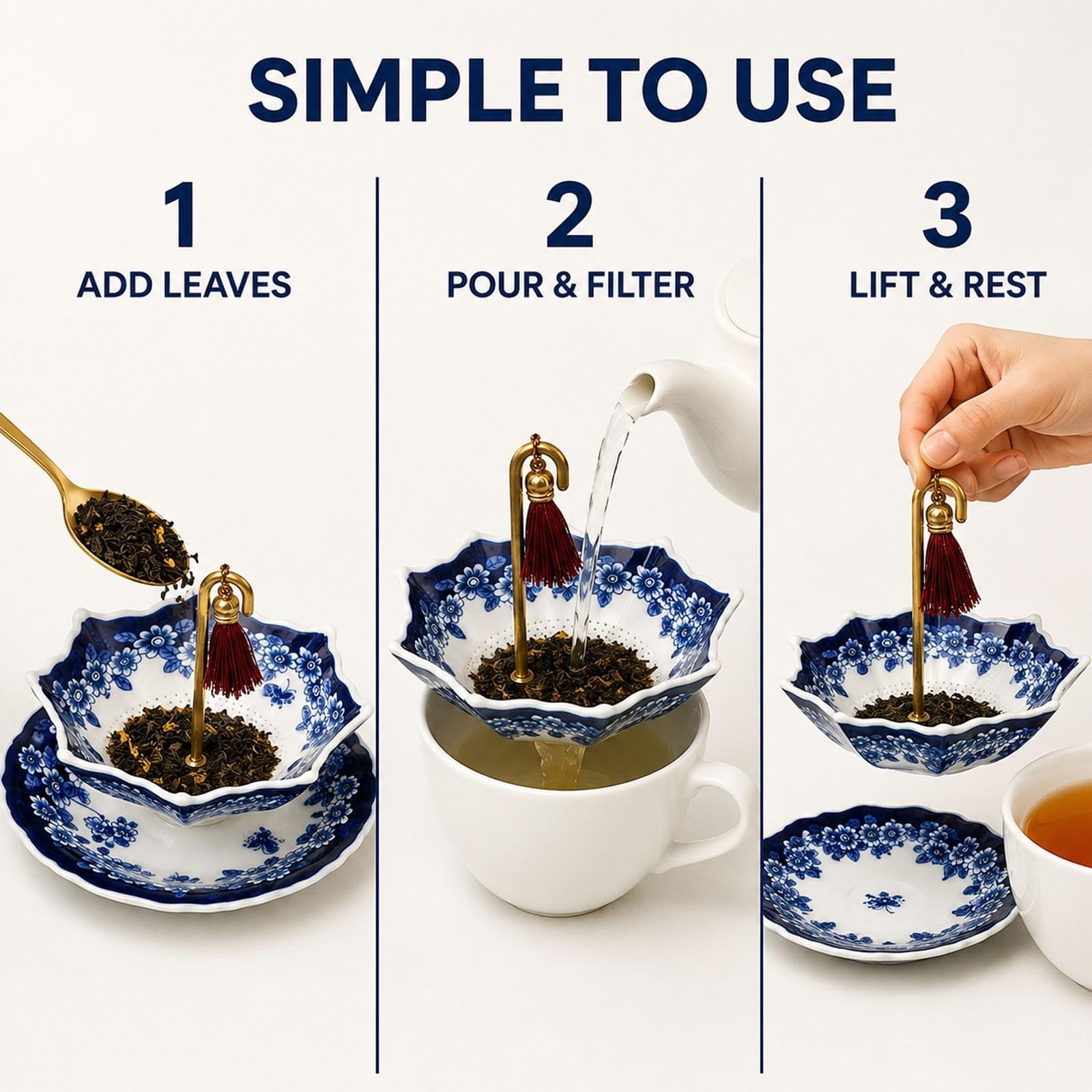 SIMPLE TO USE

1
ADD LEAVES

2
POUR & FILTER

3
LIFT & REST