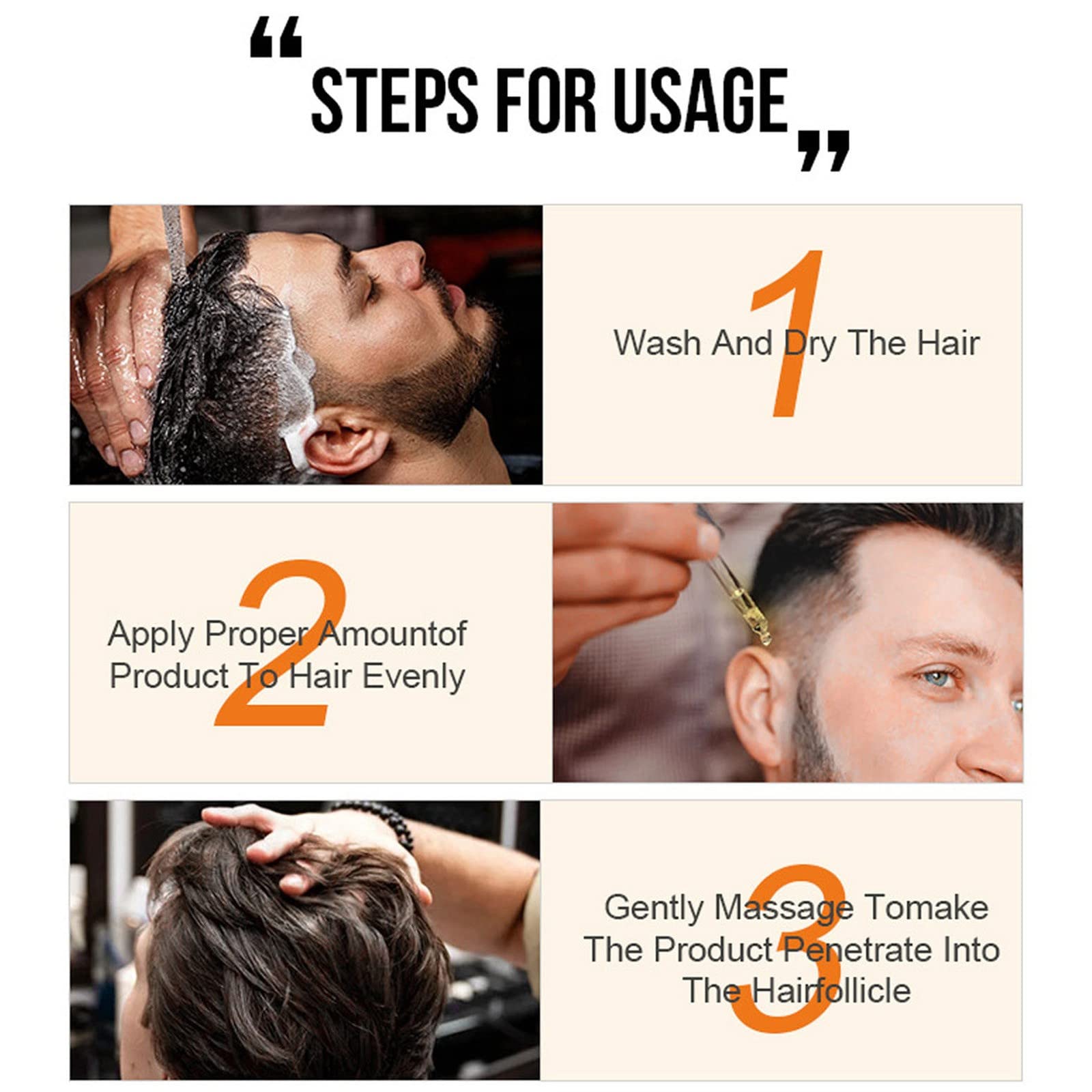 “STEPS FOR USAGE”

1
Wash And Dry The Hair

2
Apply Proper Amountof Product To Hair Evenly

3
Gently Massage Tomake The Product Penetrate Into The Hairfollicle