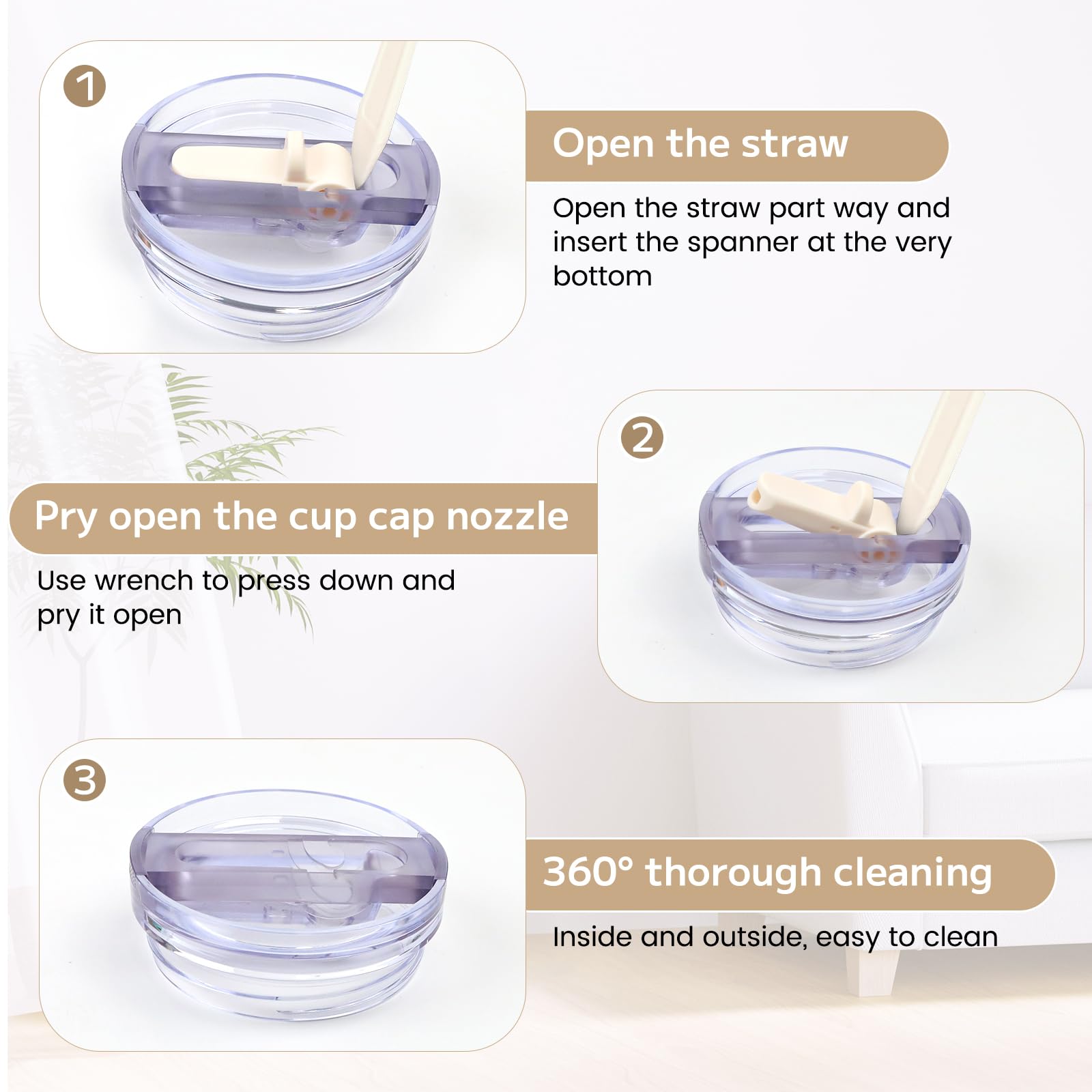 1

Open the straw

Open the straw part way and insert the spanner at the very bottom

2

Pry open the cup cap nozzle

Use wrench to press down and pry it open

3

360° thorough cleaning

Inside and outside, easy to clean