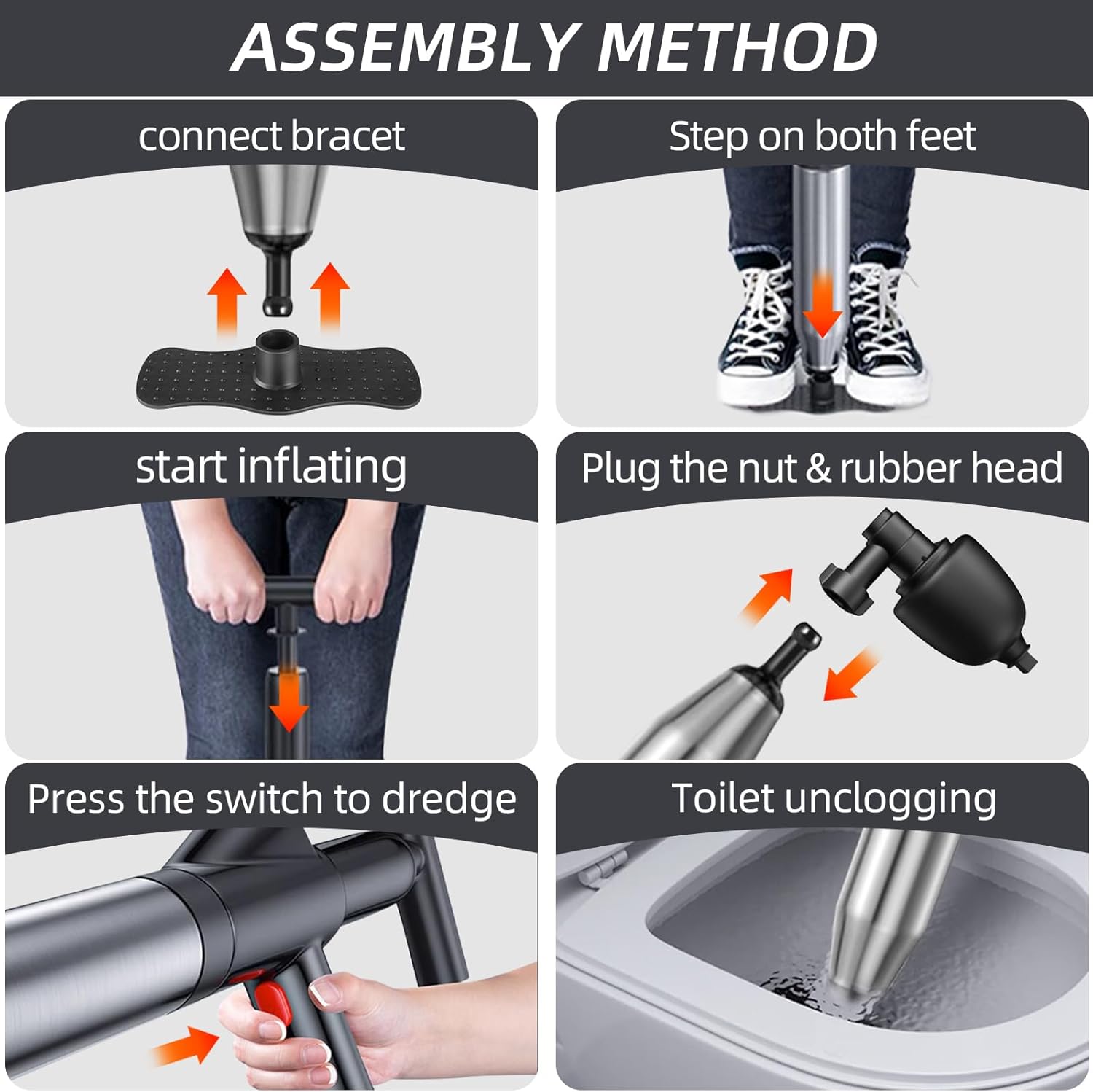 ASSEMBLY METHOD

connect bracet

Step on both feet

start inflating

Plug the nut & rubber head

Press the switch to dredge

Toilet unclogging