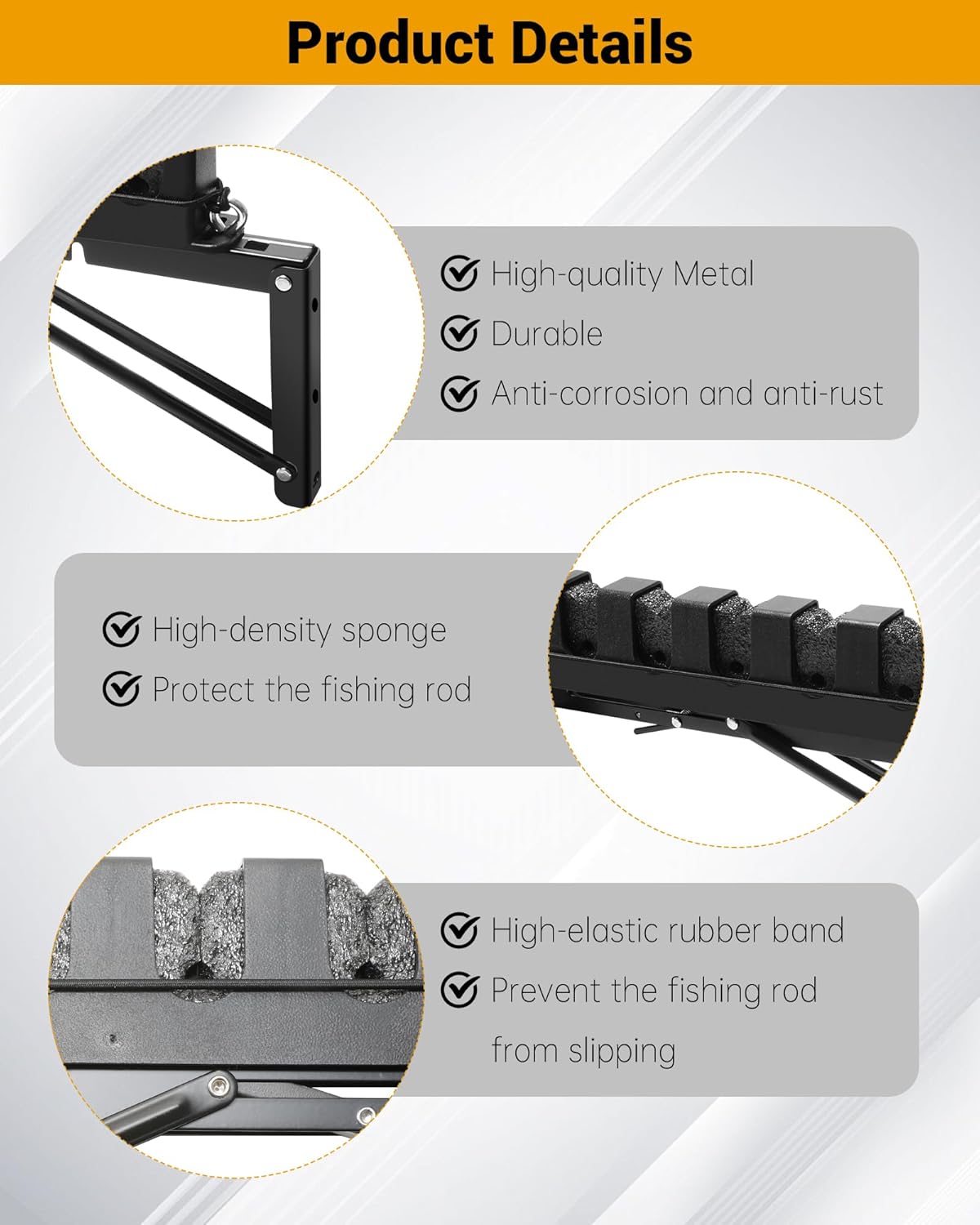 Product Details

High-quality Metal
Durable
Anti-corrosion and anti-rust

High-density sponge
Protect the fishing rod

High-elastic rubber band
Prevent the fishing rod from slipping