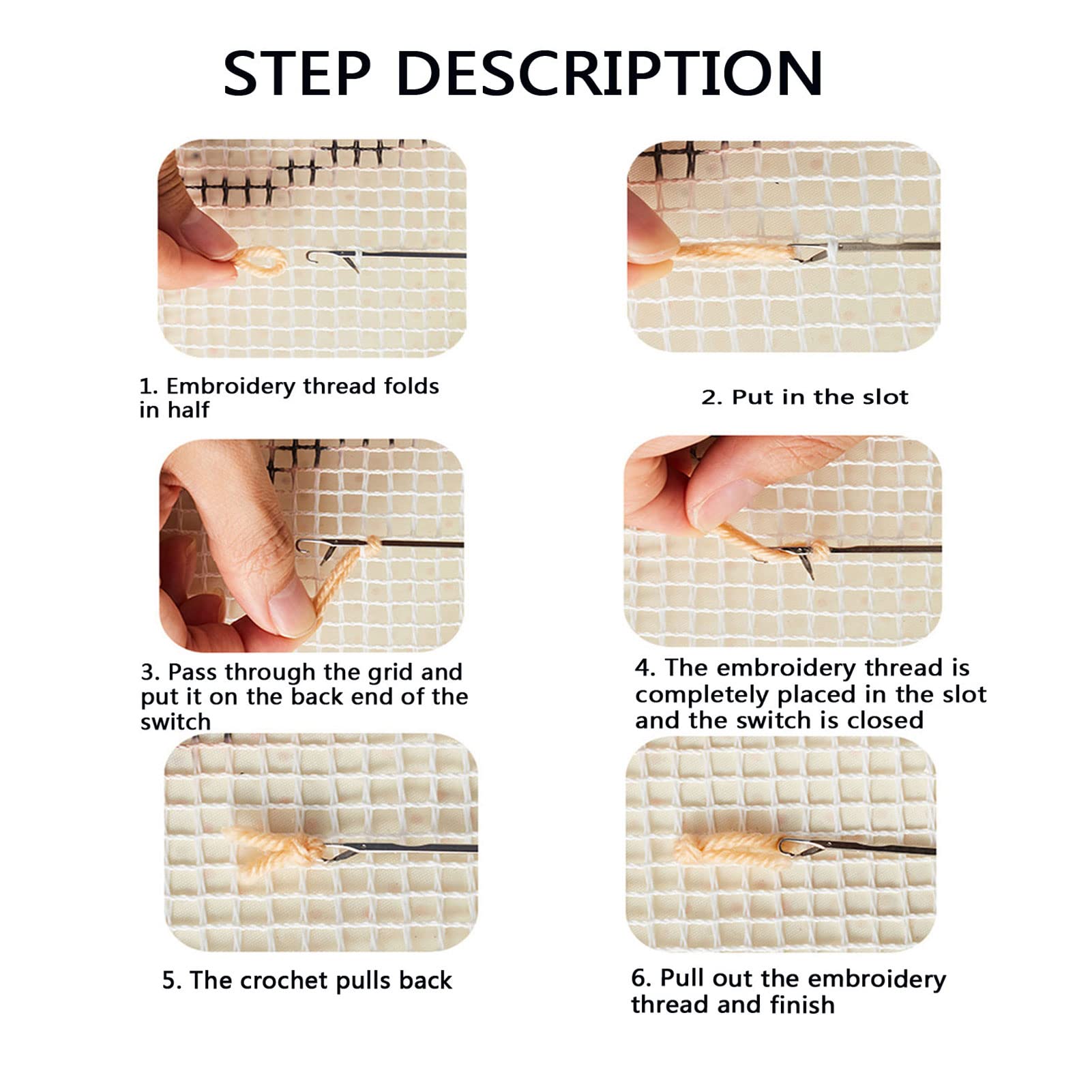 STEP DESCRIPTION

1. Embroidery thread folds in half

2. Put in the slot

3. Pass through the grid and put it on the back end of the switch

4. The embroidery thread is completely placed in the slot and the switch is closed

5. The crochet pulls back

6. Pull out the embroidery thread and finish