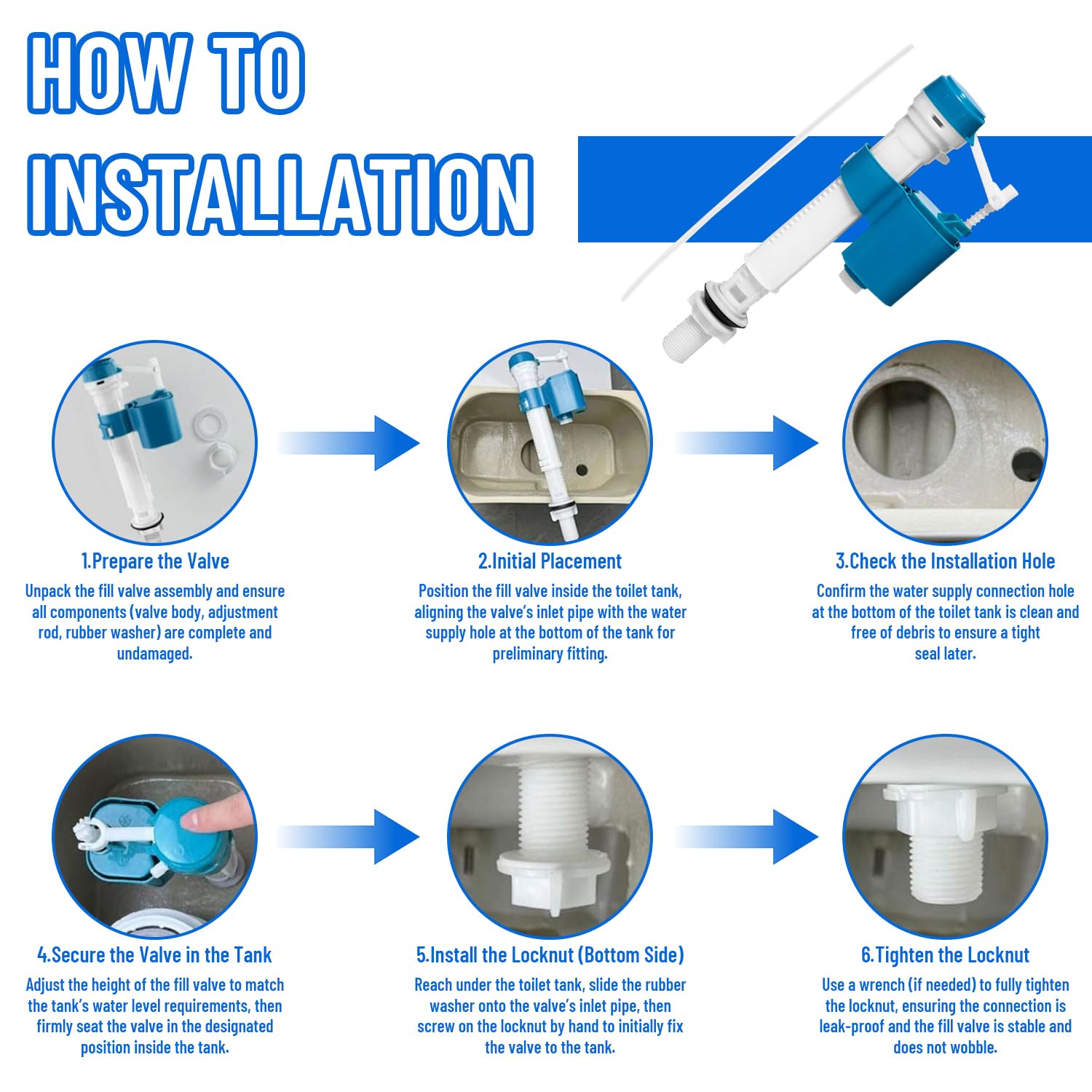 HOW TO INSTALLATION

1.Prepare the Valve
Unpack the fill valve assembly and ensure all components (valve body, adjustment rod, rubber washer) are complete and undamaged.

2.Initial Placement
Position the fill valve inside the toilet tank, aligning the valve's inlet pipe with the water supply hole at the bottom of the tank for preliminary fitting.

3.Check the Installation Hole
Confirm the water supply connection hole at the bottom of the toilet tank is clean and free of debris to ensure a tight seal later.

4.Secure the Valve in the Tank
Adjust the height of the fill valve to match the tank's water level requirements, then firmly seat the valve in the designated position inside the tank.

5.Install the Locknut (Bottom Side)
Reach under the toilet tank, slide the rubber washer onto the valve's inlet pipe, then screw on the locknut by hand to initially fix the valve to the tank.

6.Tighten the Locknut
Use a wrench (if needed) to fully tighten the locknut, ensuring the connection is leak-proof and the fill valve is stable and does not wobble.