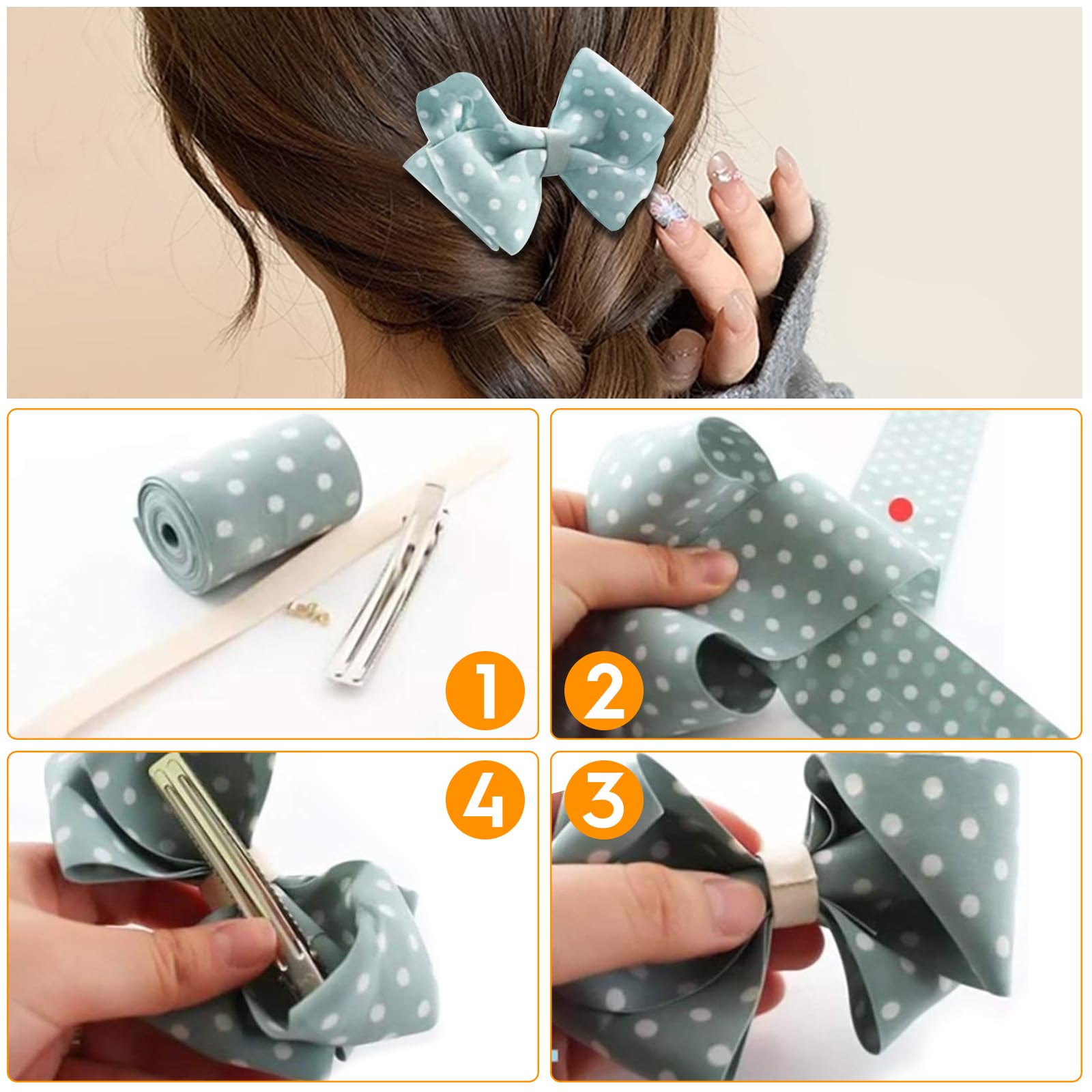 1
2
4
3