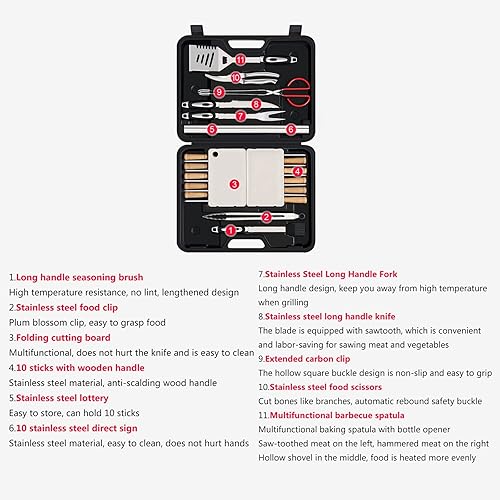 11
10
9
8
7
5
6
3
4
2
1

1.Long handle seasoning brush
High temperature resistance, no lint, lengthened design
2.Stainless steel food clip
Plum blossom clip, easy to grasp food
3.Folding cutting board
Multifunctional, does not hurt the knife and is easy to clean
4.10 sticks with wooden handle
Stainless steel material, anti-scalding wood handle
5.Stainless steel lottery
Easy to store, can hold 10 sticks
6.10 stainless steel direct sign
Stainless steel material, easy to clean, does not hurt hands

7.Stainless Steel Long Handle Fork
Long handle design, keep you away from high temperature when grilling
8.Stainless steel long handle knife
The blade is equipped with sawtooth, which is convenient and labor-saving for sawing meat and vegetables
9.Extended carbon clip
The hollow square buckle design is non-slip and easy to grip
10.Stainless steel food scissors
Cut bones like branches, automatic rebound safety buckle
11.Multifunctional barbecue spatula
Multifunctional baking spatula with bottle opener
Saw-toothed meat on the left, hammered meat on the right
Hollow shovel in the middle, food is heated more evenly