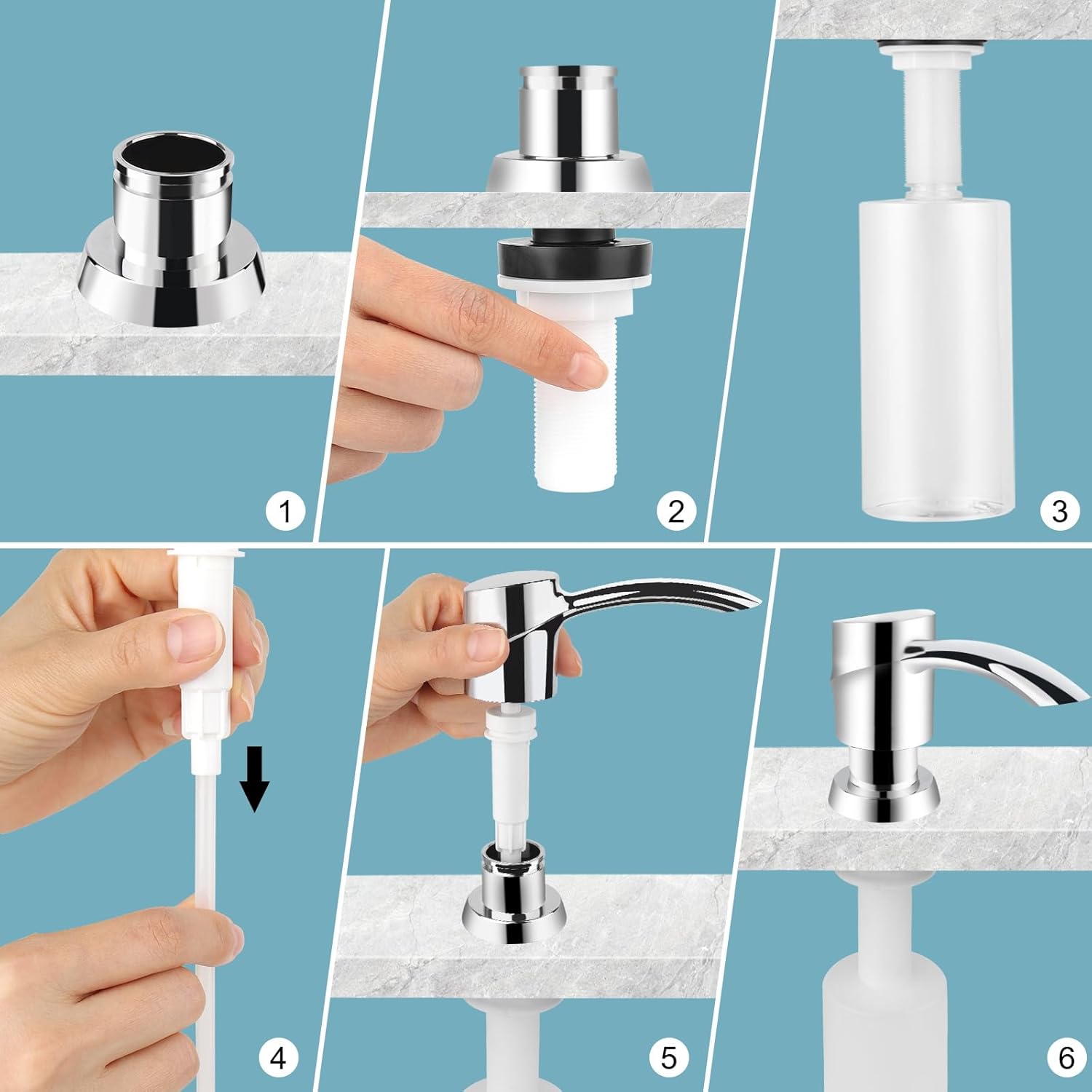 1
2
3
4
5
6