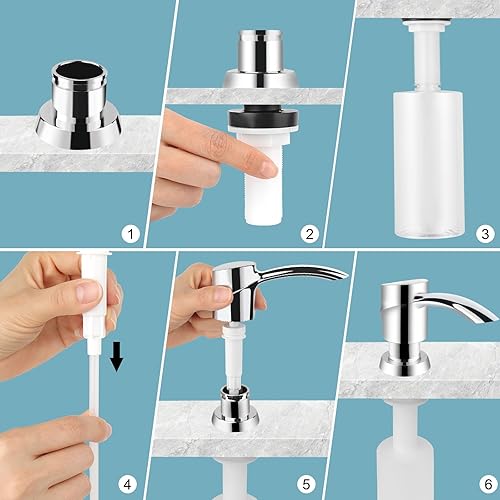 1
2
3
4
5
6