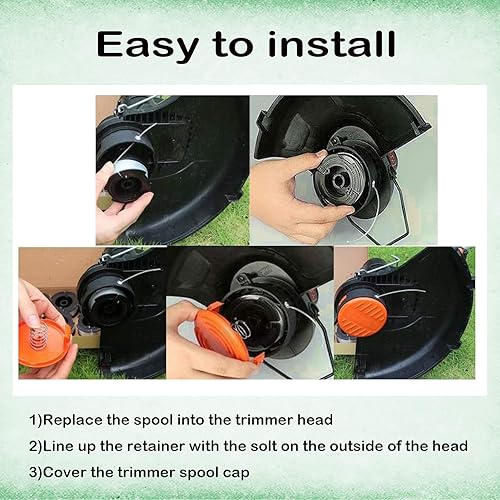 Easy to install

1)Replace the spool into the trimmer head

2)Line up the retainer with the solt on the outside of the head

3)Cover the trimmer spool cap