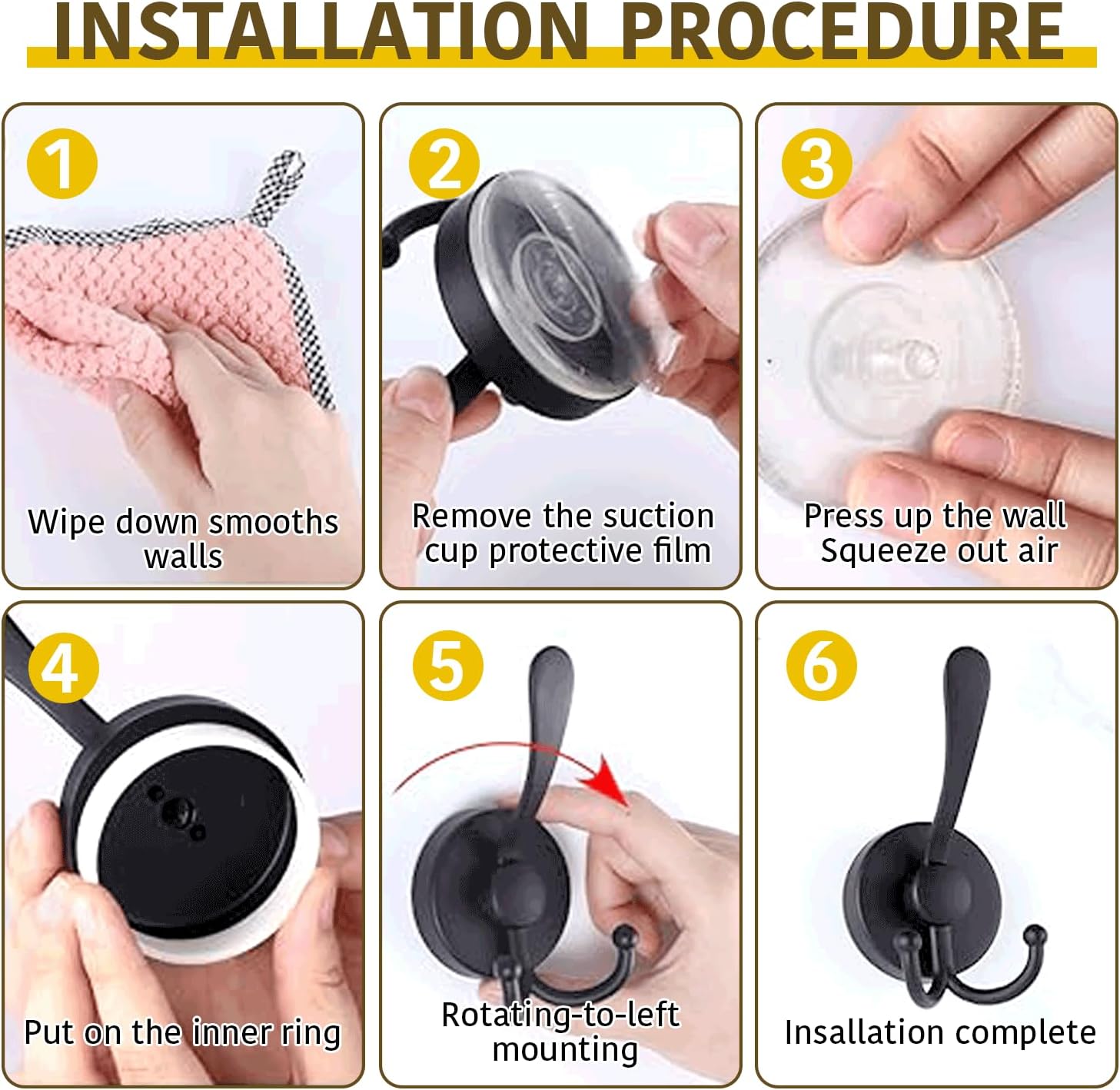 INSTALLATION PROCEDURE

1
Wipe down smooths walls

2
Remove the suction cup protective film

3
Press up the wall Squeeze out air

4
Put on the inner ring

5
Rotating-to-left mounting

6
Insallation complete