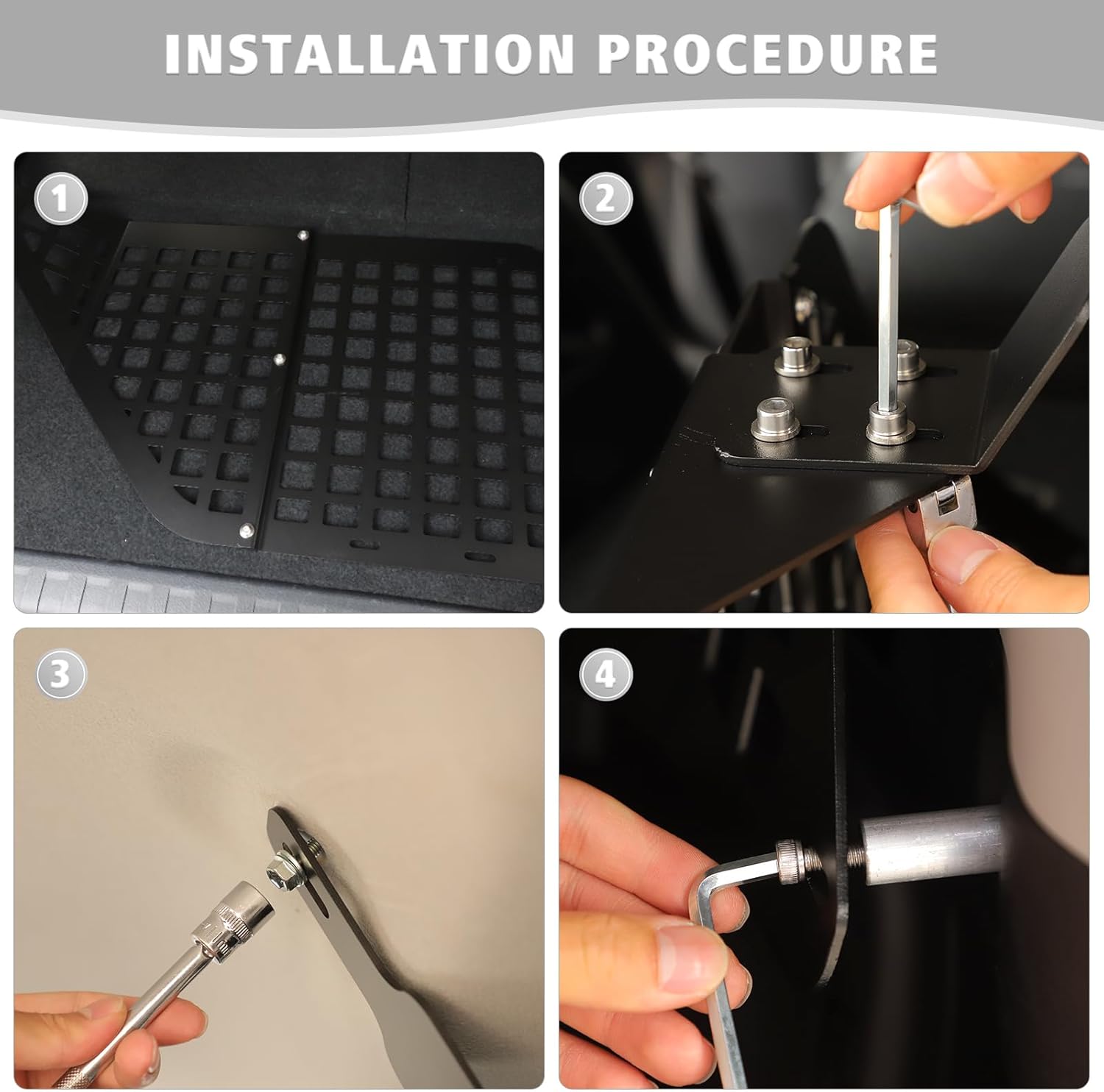 INSTALLATION PROCEDURE

1

2

3

4