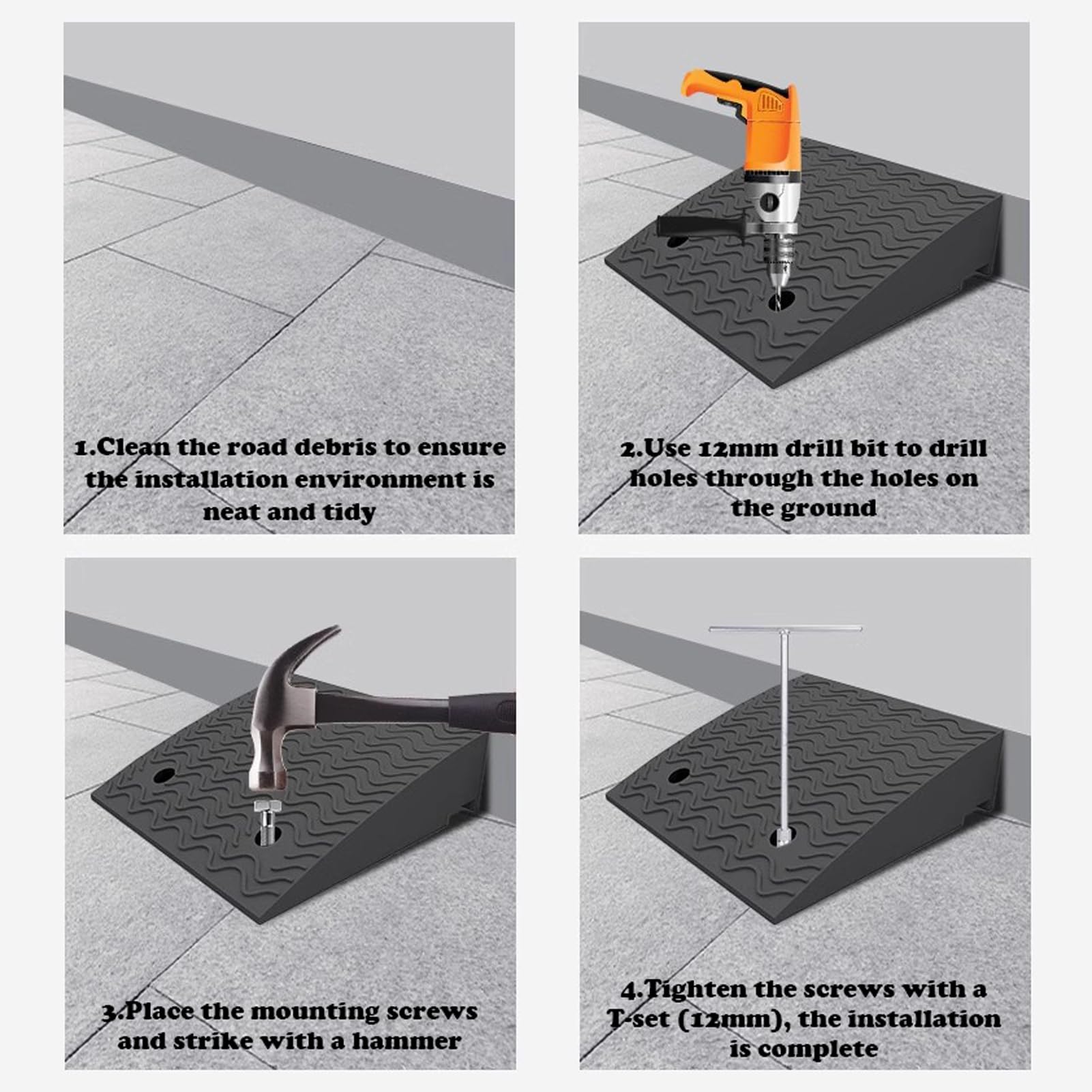 1.Clean the road debris to ensure the installation environment is neat and tidy

2.Use 12mm drill bit to drill holes through the holes on the ground

3.Place the mounting screws and strike with a hammer

4.Tighten the screws with a T-set (12mm), the installation is complete