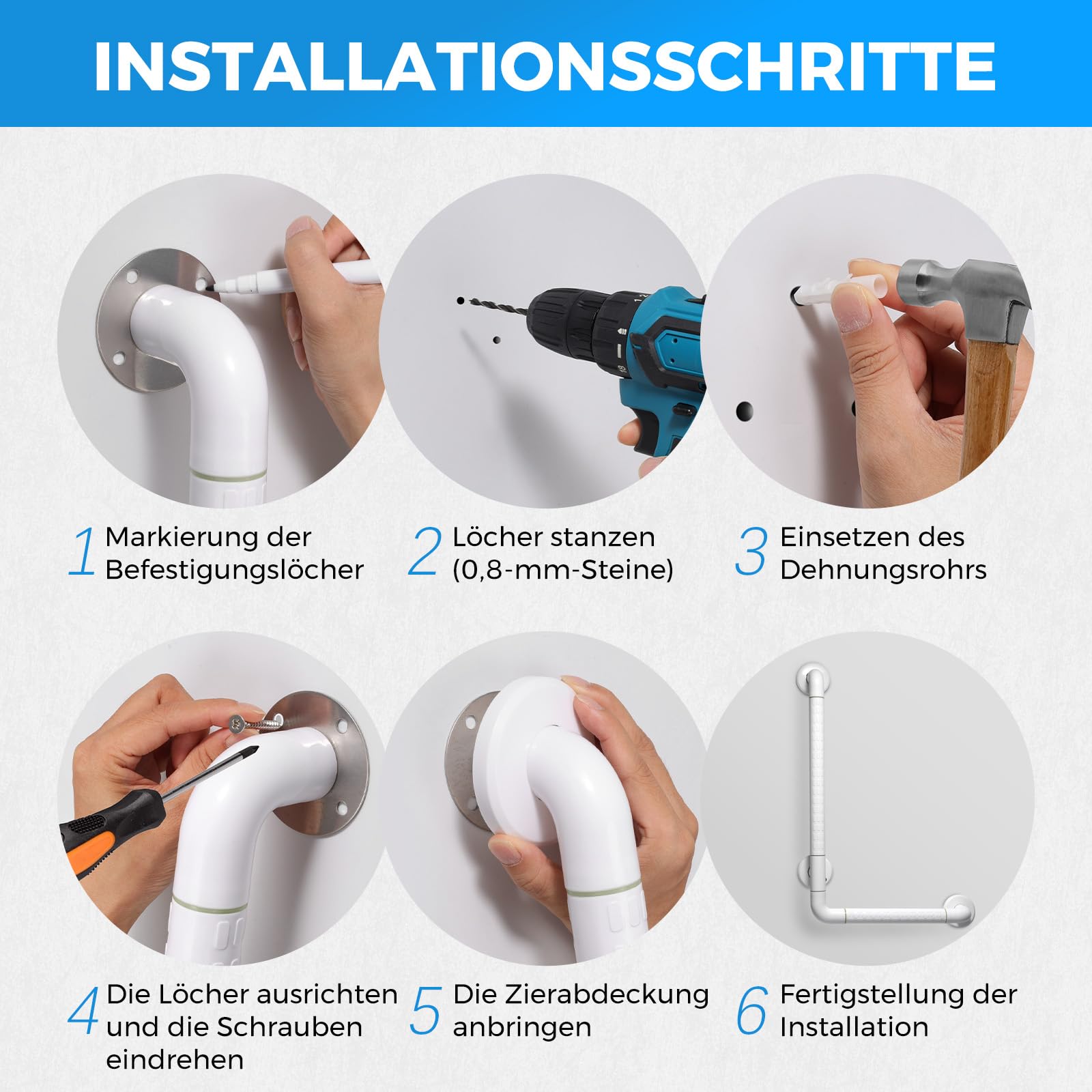 INSTALLATIONSSCHRITTE

1 Markierung der Befestigungslöcher

2 Löcher stanzen (0,8-mm-Steine)

3 Einsetzen des Dehnungsrohrs

4 Die Löcher ausrichten und die Schrauben eindrehen

5 Die Zierabdeckung anbringen

6 Fertigstellung der Installation