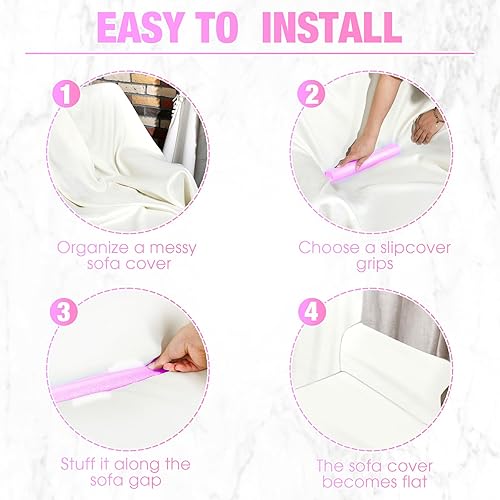 EASY TO INSTALL

1

Organize a messy sofa cover

2

Choose a slipcover grips

3

Stuff it along the sofa gap

4

The sofa cover becomes flat