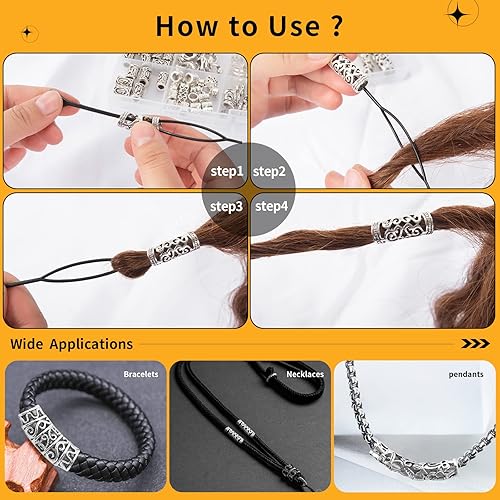 How to Use ?

step1 step2

step3 step4

Wide Applications

Bracelets

Necklaces

pendants