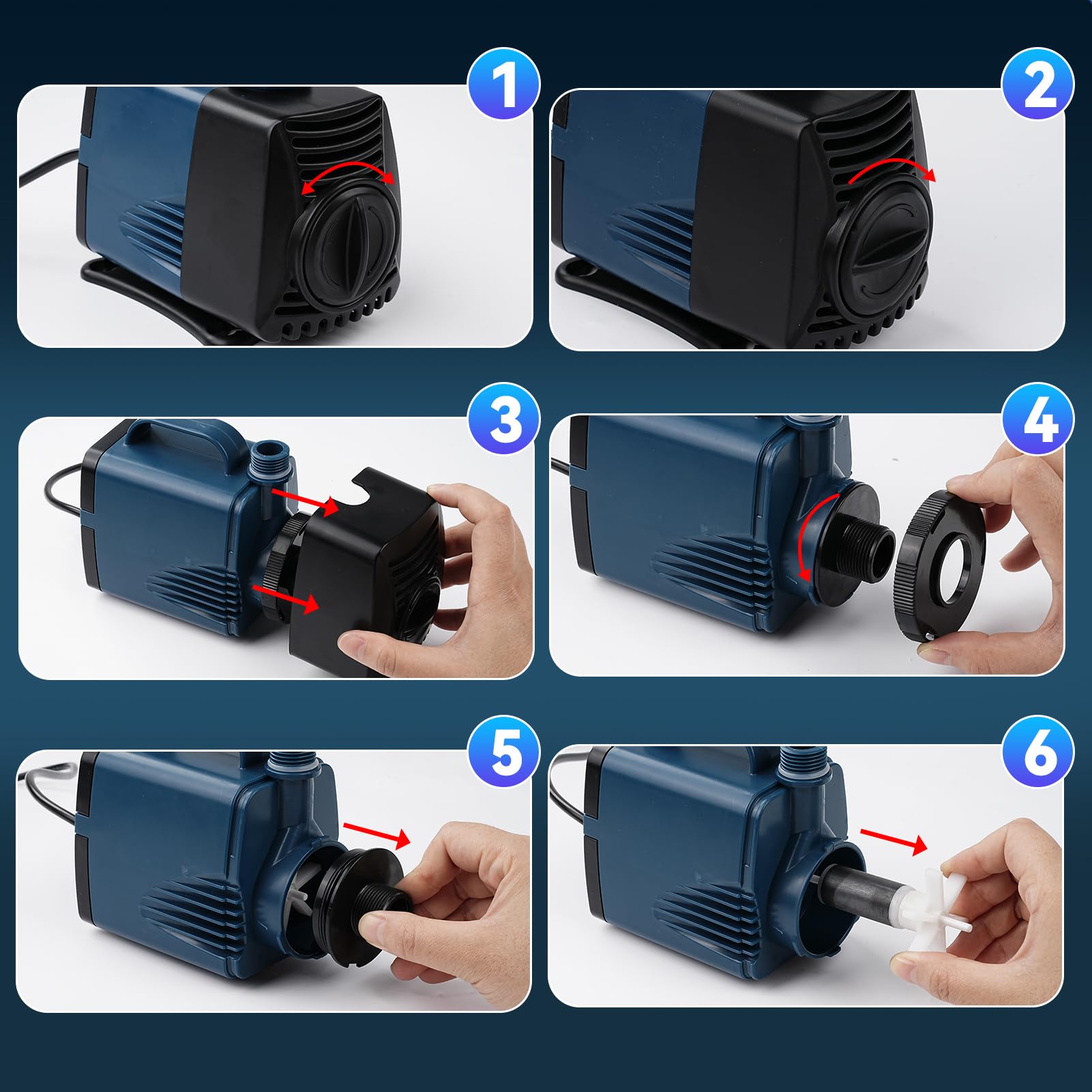 1

2

3

4

5

6