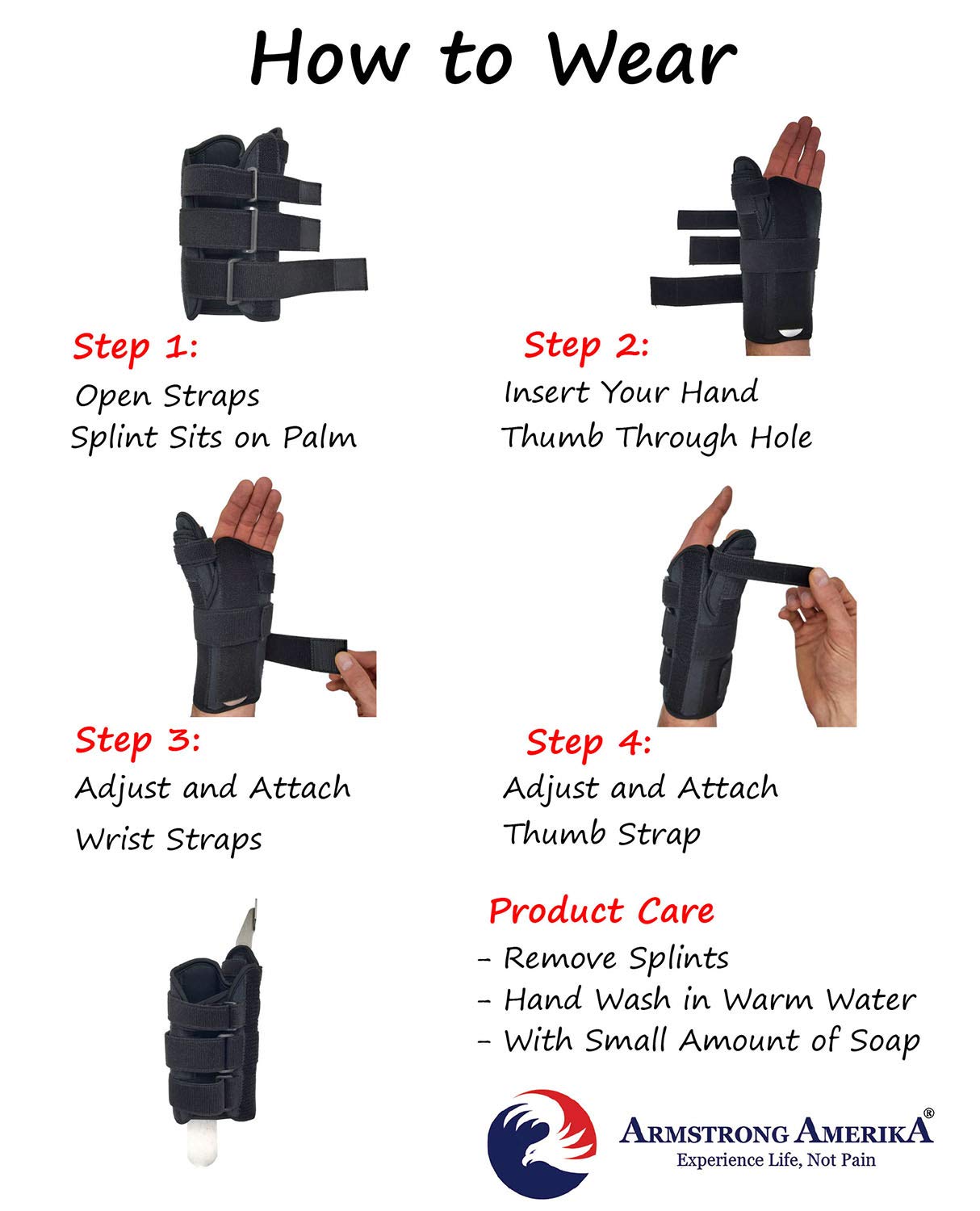 How to Wear

Step 1:
Open Straps
Splint Sits on Palm

Step 2:
Insert Your Hand
Thumb Through Hole

Step 3:
Adjust and Attach
Wrist Straps

Step 4:
Adjust and Attach
Thumb Strap

Product Care
- Remove Splints
- Hand Wash in Warm Water
- With Small Amount of Soap

ARMSTRONG AMERIKA®
Experience Life, Not Pain