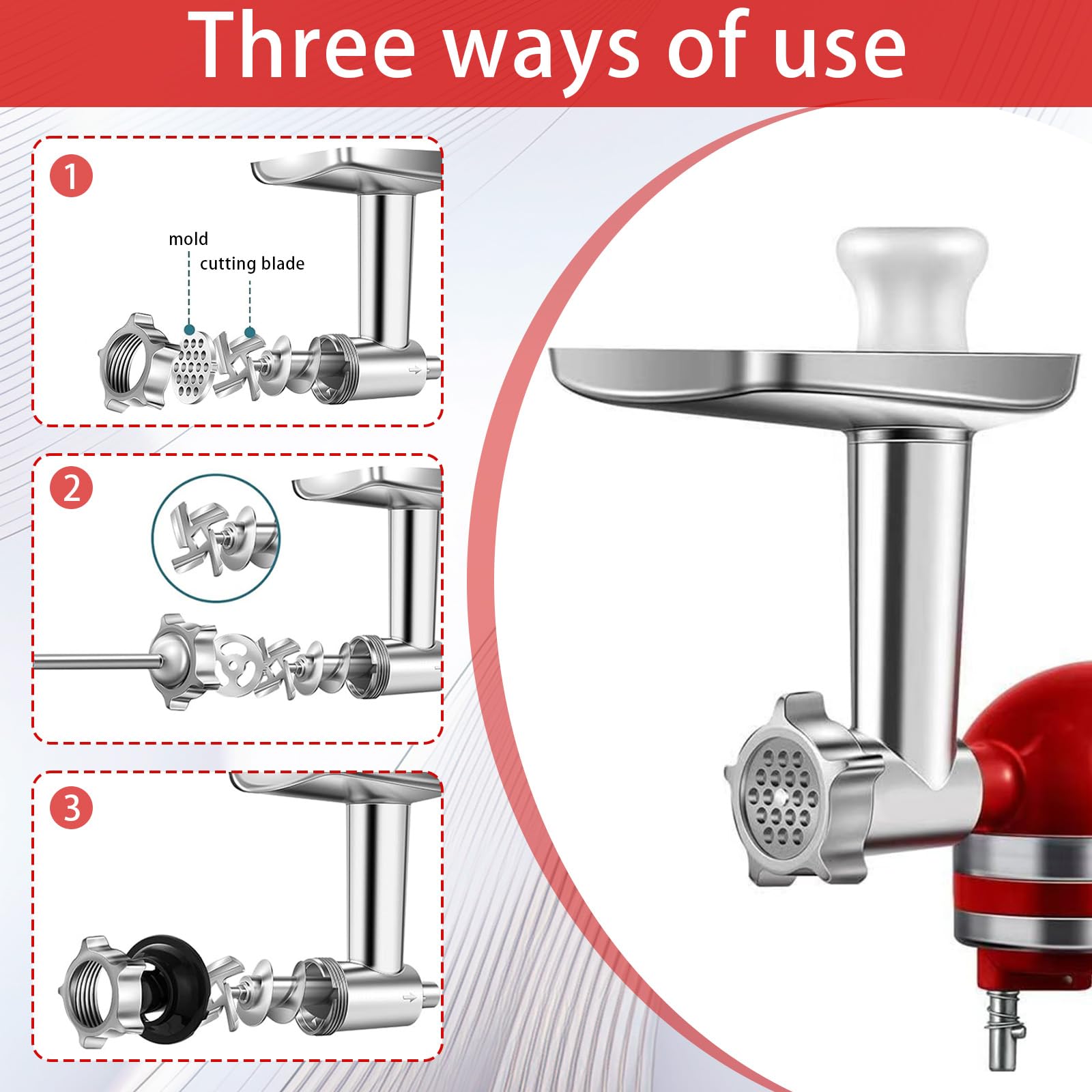 Three ways of use

1

mold

cutting blade

2

3