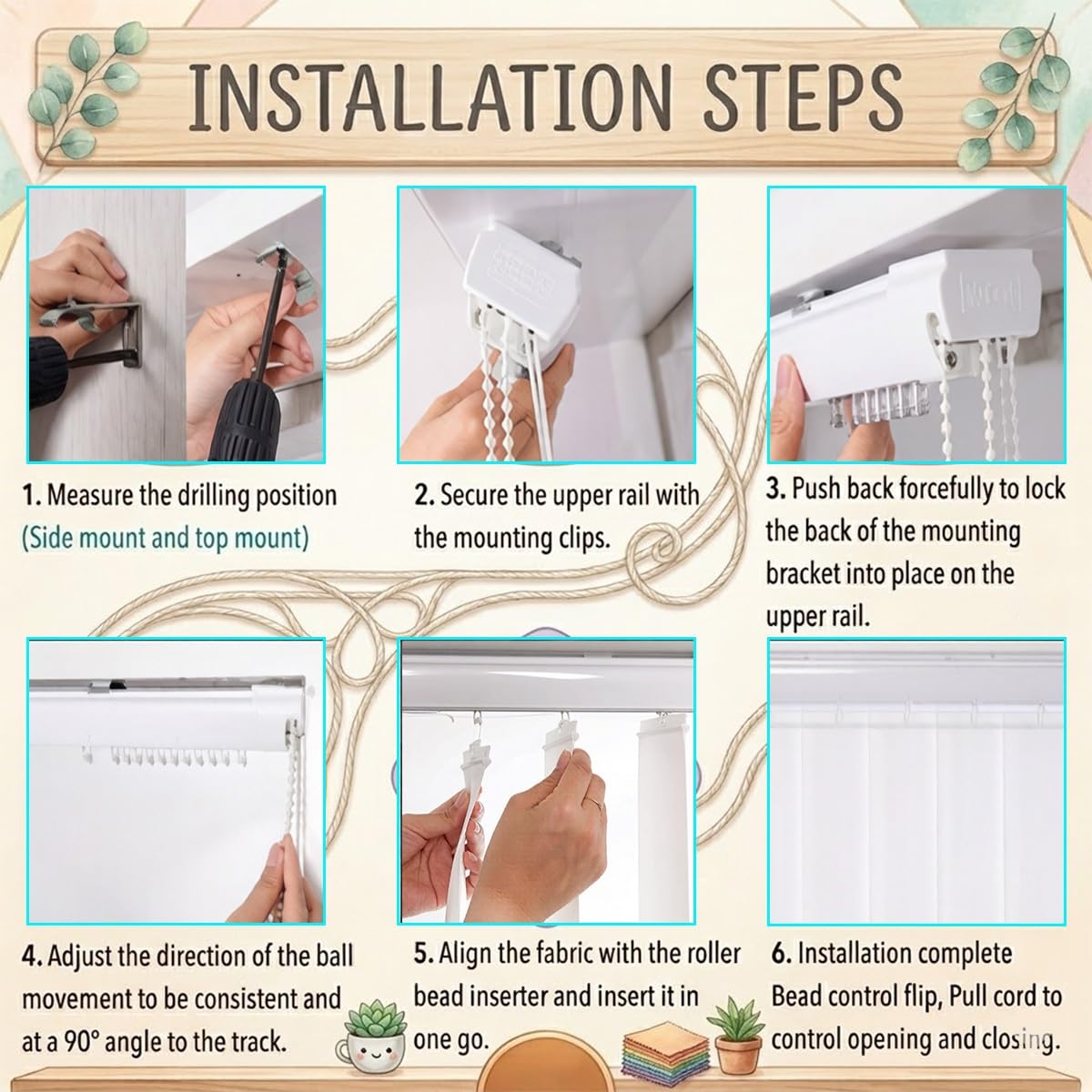 INSTALLATION STEPS

1. Measure the drilling position (Side mount and top mount)

2. Secure the upper rail with the mounting clips.

3. Push back forcefully to lock the back of the mounting bracket into place on the upper rail.

4. Adjust the direction of the ball movement to be consistent and at a 90° angle to the track.

5. Align the fabric with the roller bead inserter and insert it in one go.

6. Installation complete Bead control flip, Pull cord to control opening and closing.