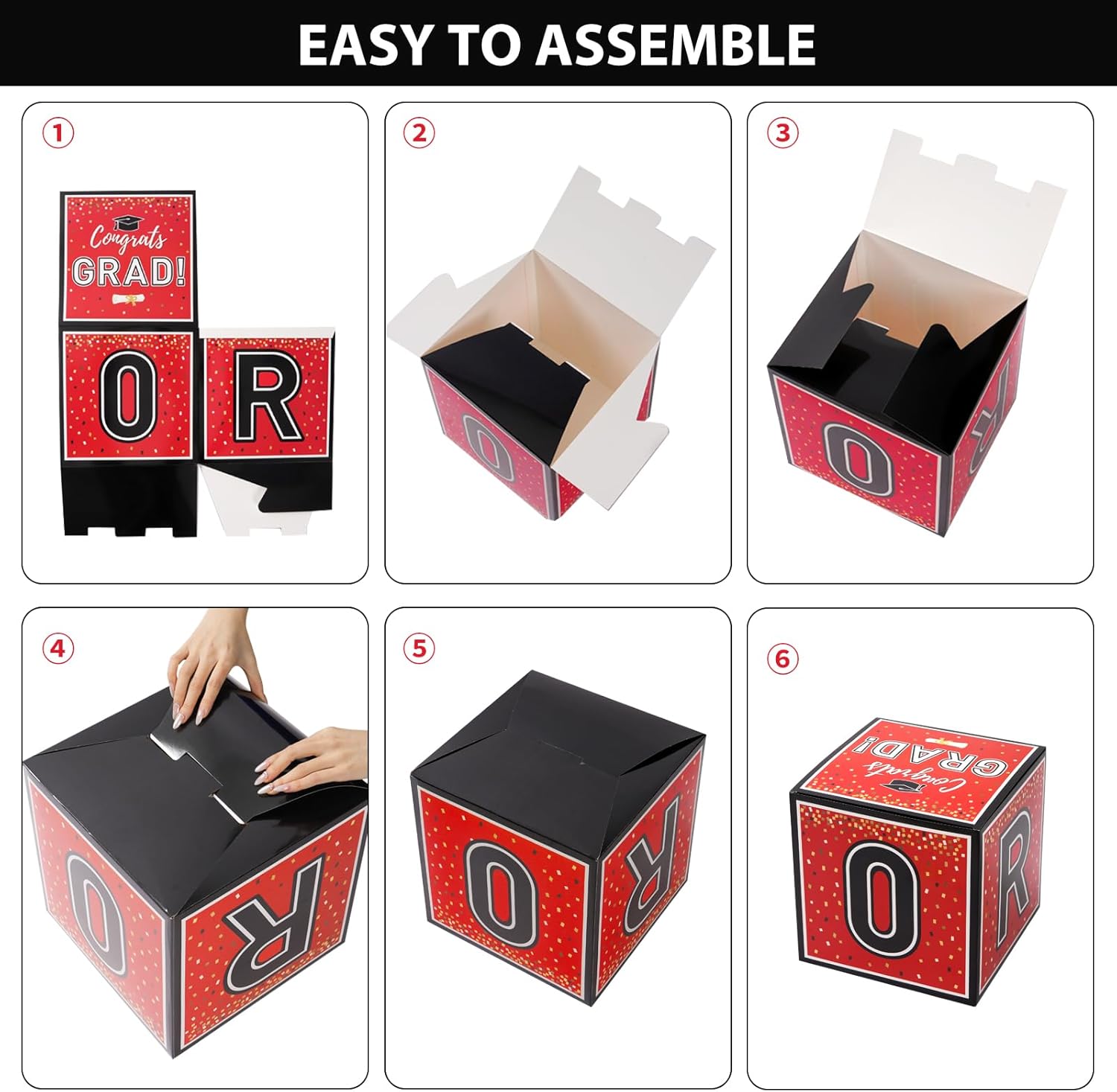 EASY TO ASSEMBLE

①

Congrats GRAD!

O R

②

O

③

O R

④

O R

⑤

O R

⑥

Congrats GRAD!

O R