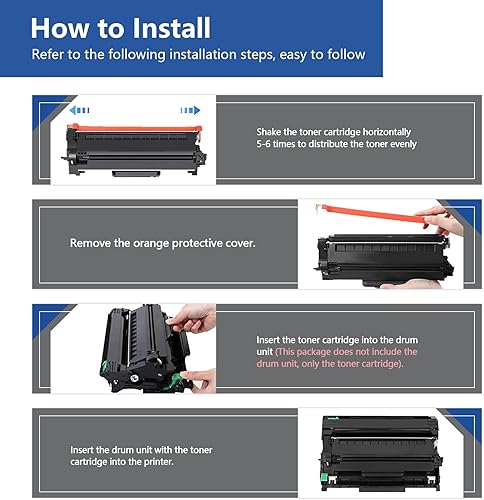 How to Install
Refer to the following installation steps, easy to follow

Shake the toner cartridge horizontally 5-6 times to distribute the toner evenly

Remove the orange protective cover.

Insert the toner cartridge into the drum unit (This package does not include the drum unit, only the toner cartridge).

Insert the drum unit with the toner cartridge into the printer.