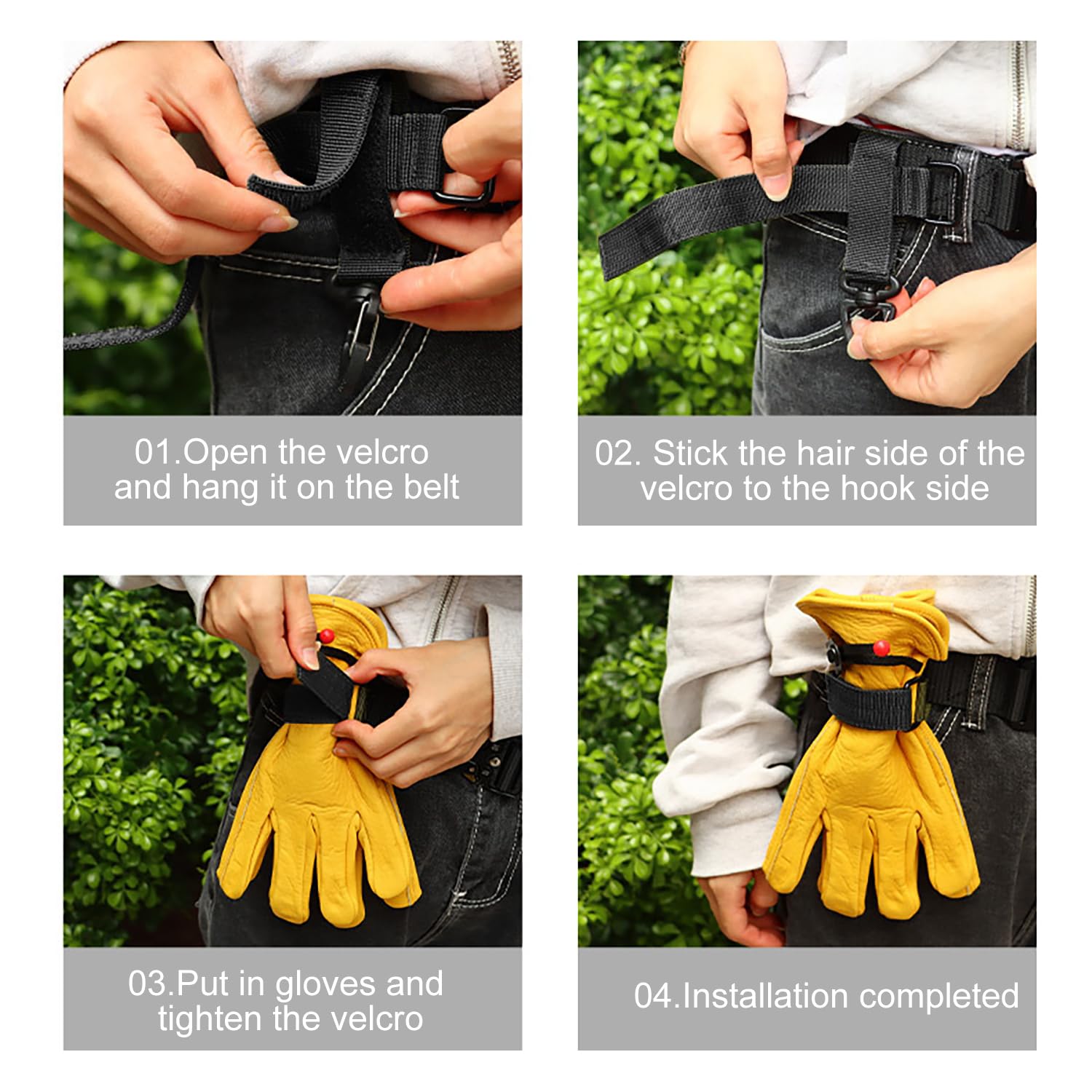 01.Open the velcro and hang it on the belt

02. Stick the hair side of the velcro to the hook side

03.Put in gloves and tighten the velcro

04.Installation completed