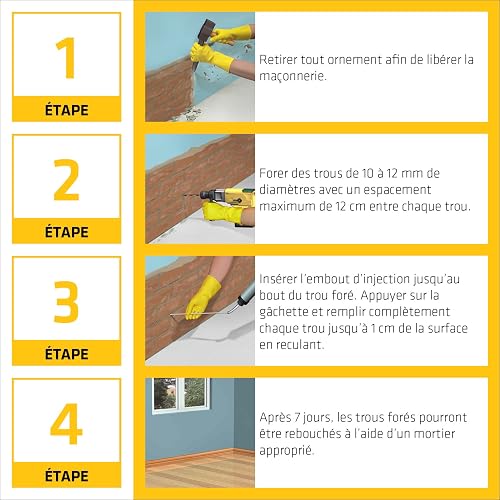 1
ÉTAPE

Retirer tout ornement afin de libérer la maçonnerie.

2
ÉTAPE

Forer des trous de 10 à 12 mm de diamètres avec un espacement maximum de 12 cm entre chaque trou.

3
ÉTAPE

Insérer l'embout d'injection jusqu'au bout du trou foré. Appuyer sur la gâchette et remplir complètement chaque trou jusqu'à 1 cm de la surface en reculant.

4
ÉTAPE

Après 7 jours, les trous forés pourront être rebouchés à l'aide d'un mortier approprié.