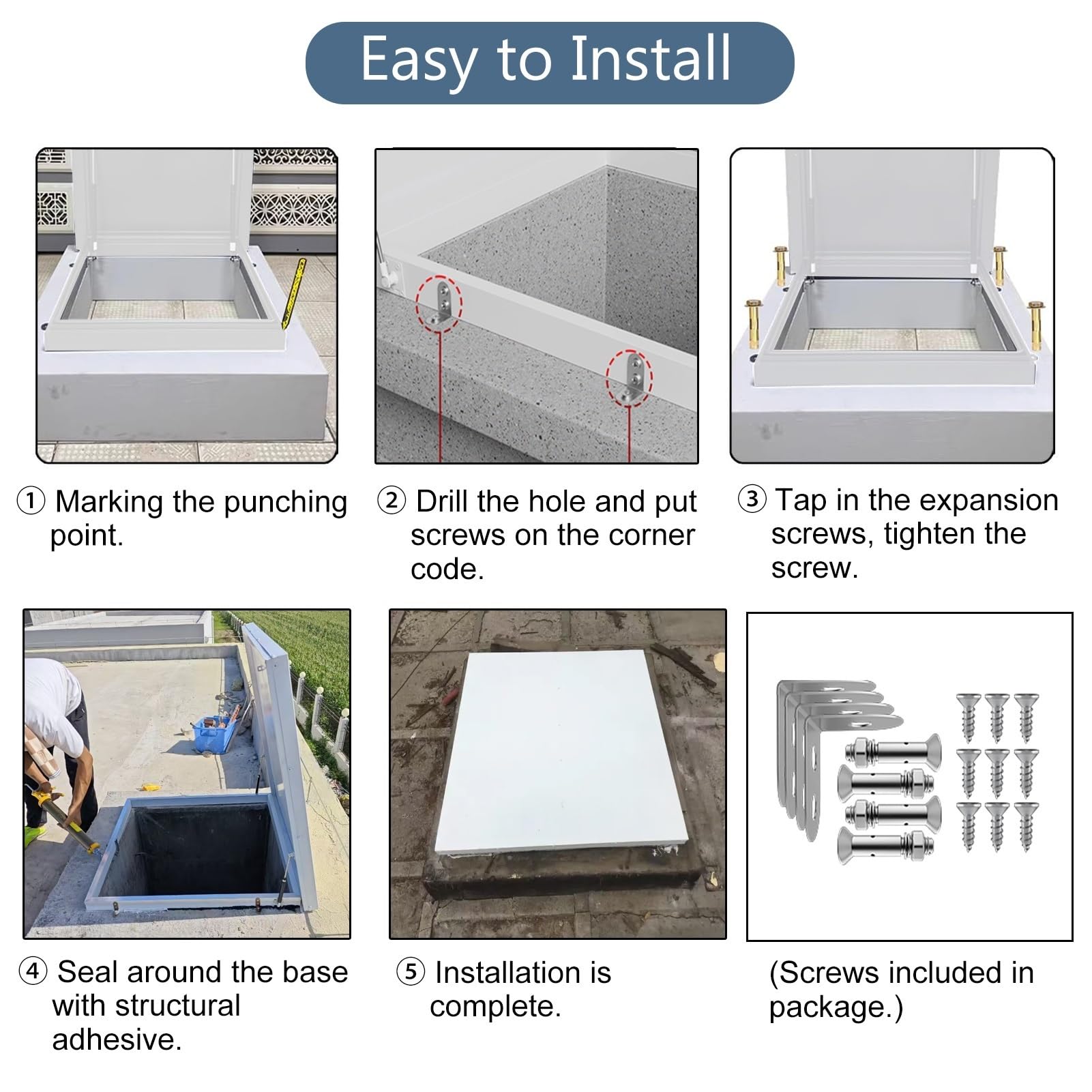 Easy to Install

① Marking the punching point.

② Drill the hole and put screws on the corner code.

③ Tap in the expansion screws, tighten the screw.

④ Seal around the base with structural adhesive.

⑤ Installation is complete.

(Screws included in package.)