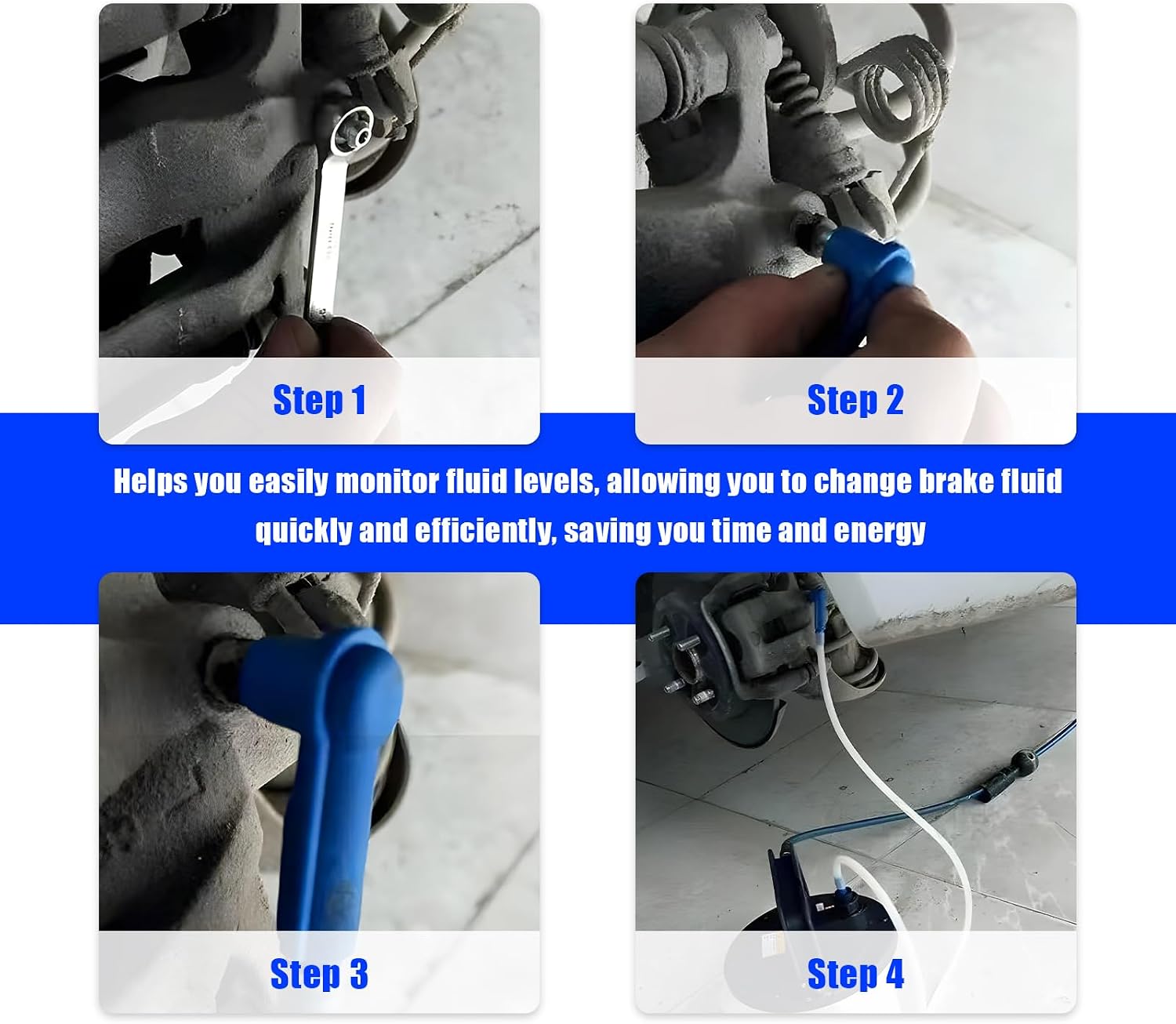 Step 1

Step 2

Helps you easily monitor fluid levels, allowing you to change brake fluid quickly and efficiently, saving you time and energy

Step 3

Step 4