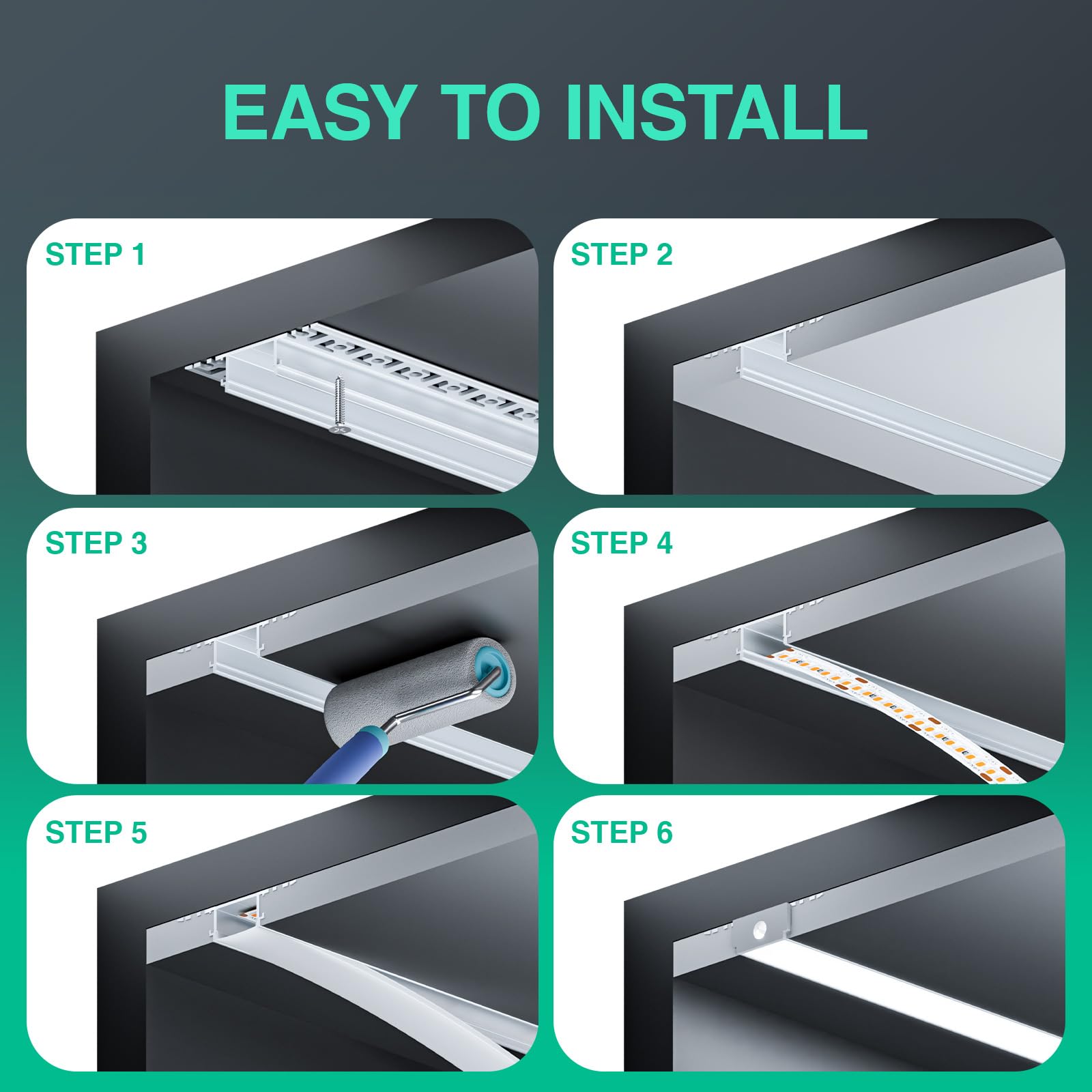 EASY TO INSTALL

STEP 1

STEP 2

STEP 3

STEP 4

STEP 5

STEP 6