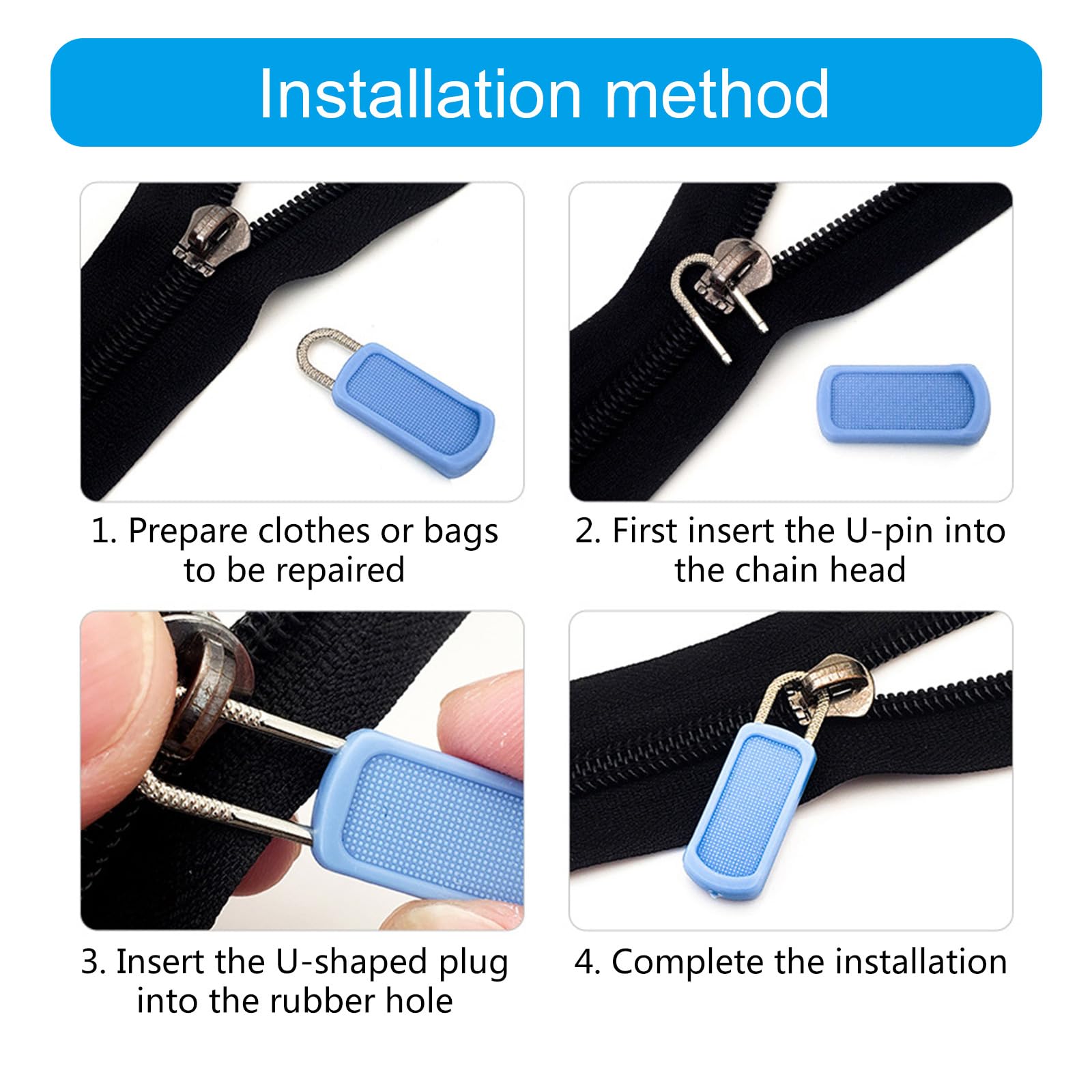 Installation method

1. Prepare clothes or bags to be repaired

2. First insert the U-pin into the chain head

3. Insert the U-shaped plug into the rubber hole

4. Complete the installation