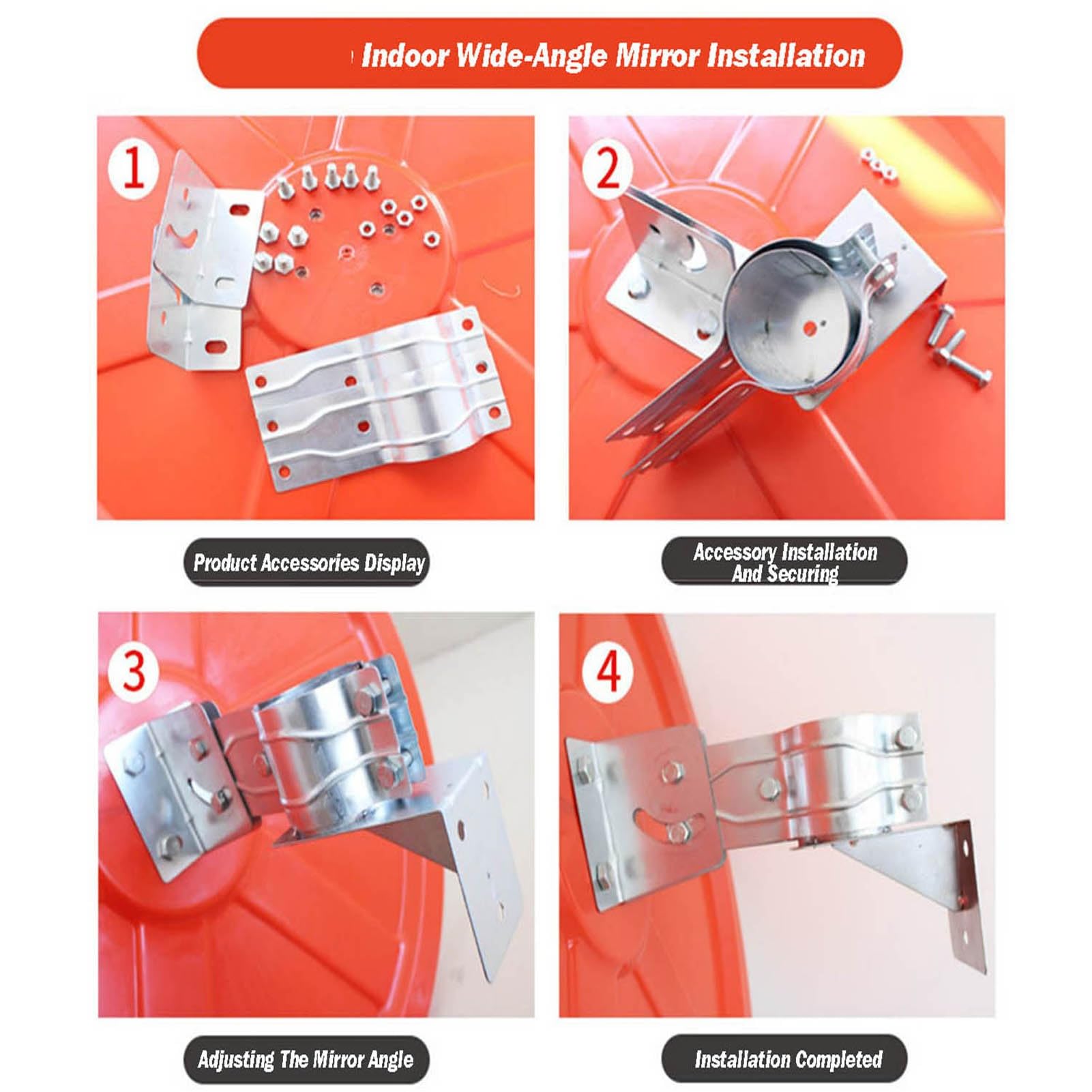 Indoor Wide-Angle Mirror Installation

1

Product Accessories Display

2

Accessory Installation And Securing

3

Adjusting The Mirror Angle

4

Installation Completed