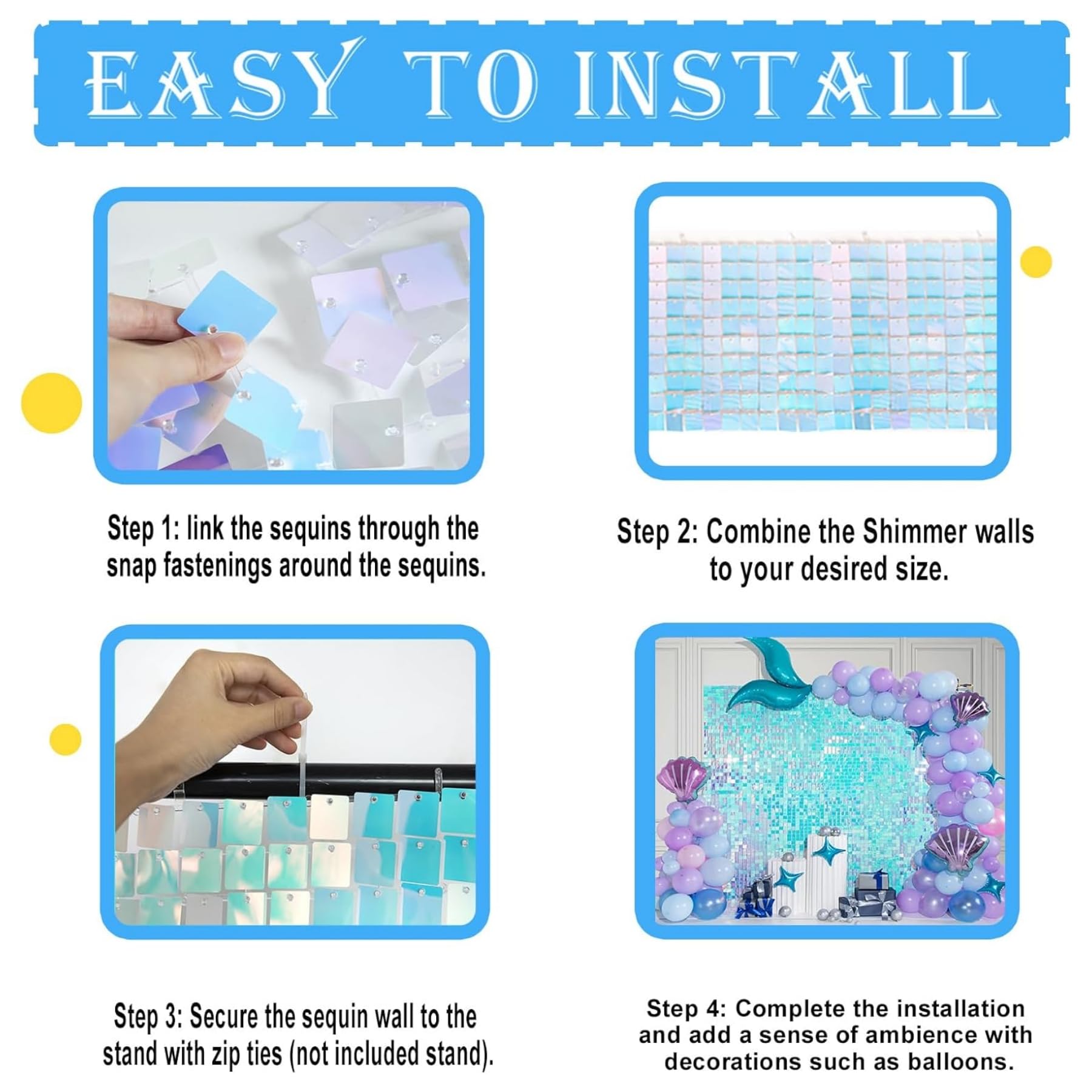 EASY TO INSTALL

Step 1: link the sequins through the snap fastenings around the sequins.

Step 2: Combine the Shimmer walls to your desired size.

Step 3: Secure the sequin wall to the stand with zip ties (not included stand).

Step 4: Complete the installation and add a sense of ambience with decorations such as balloons.