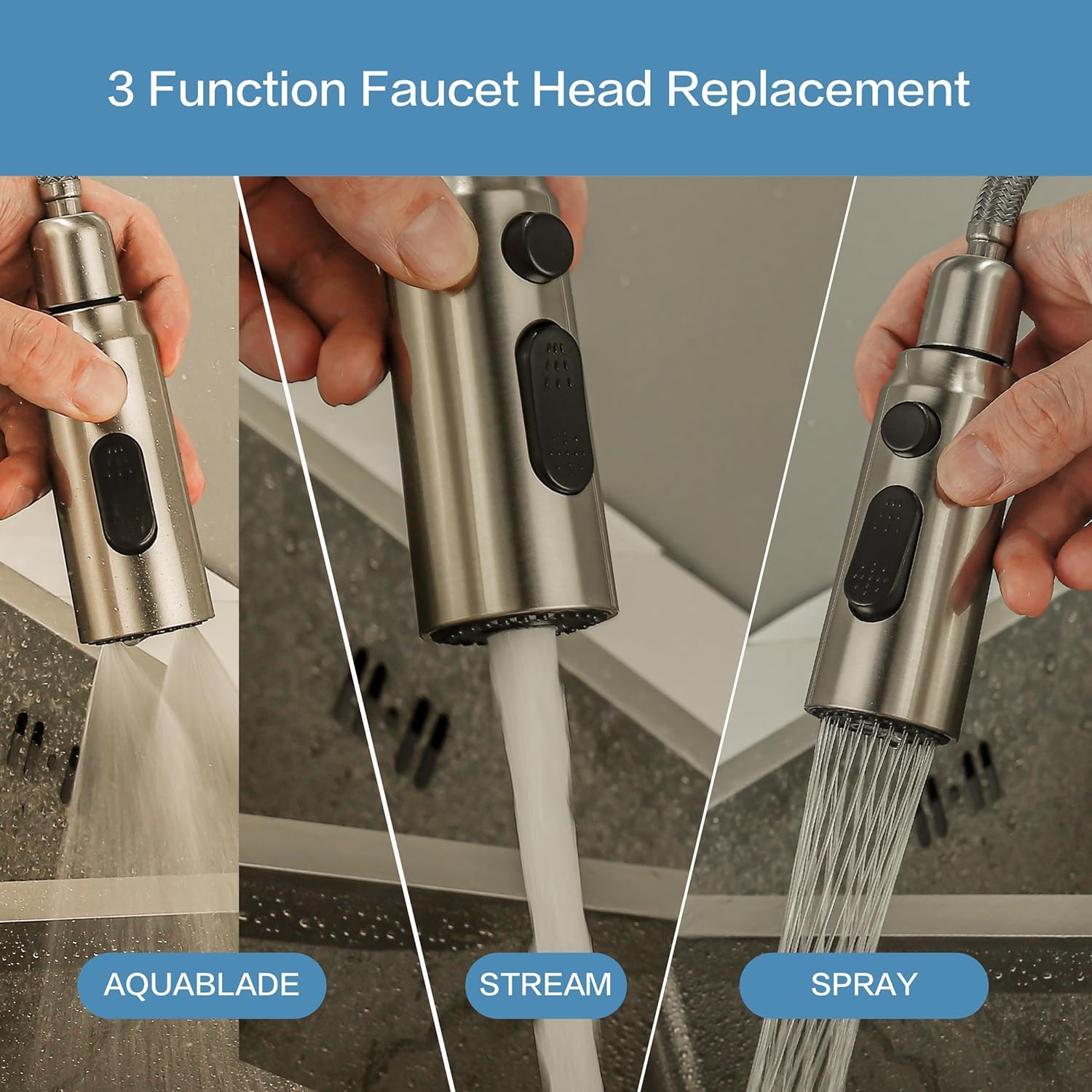 3 Function Faucet Head Replacement

AQUABLADE

STREAM

SPRAY