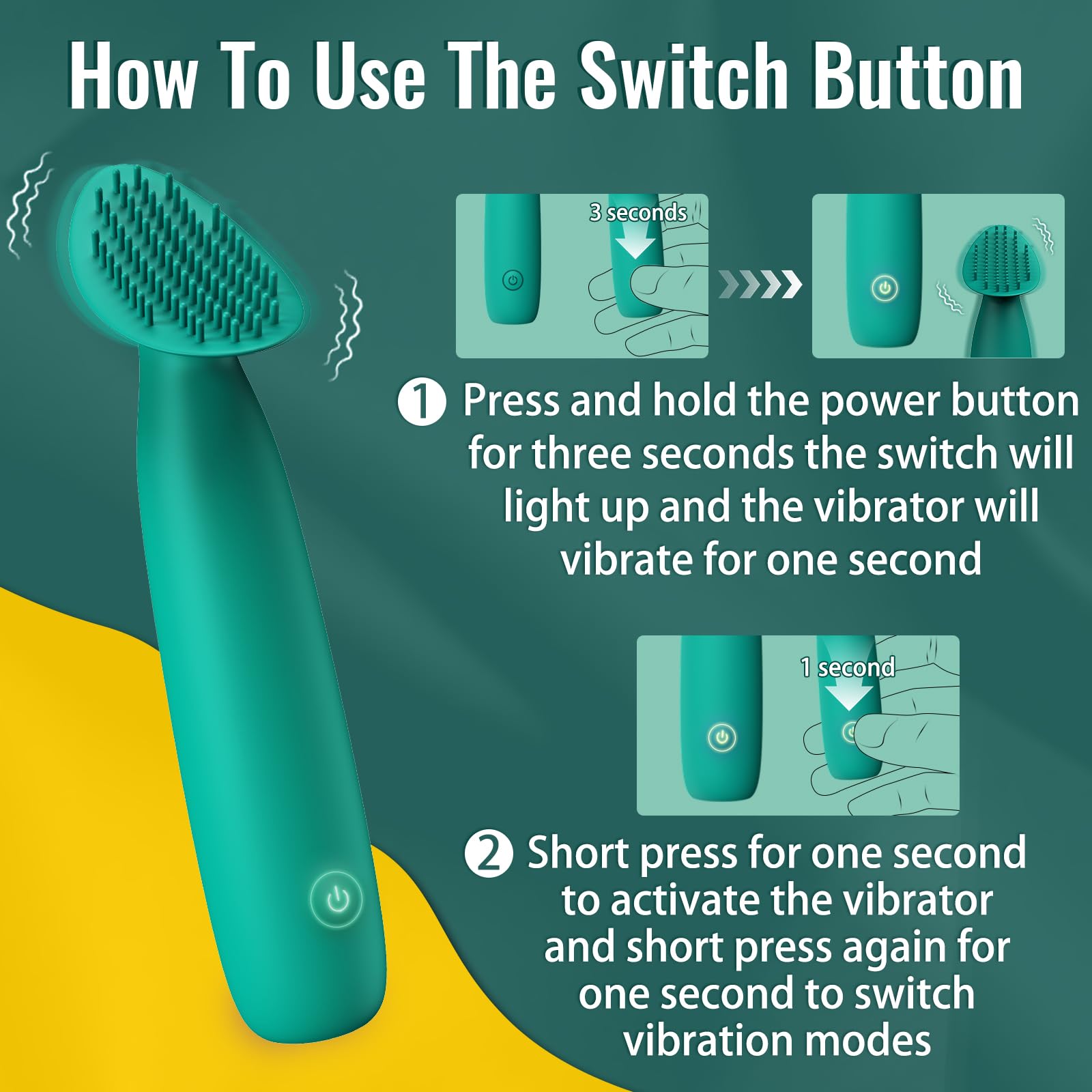 How To Use The Switch Button

3 seconds

1 Press and hold the power button for three seconds the switch will light up and the vibrator will vibrate for one second

1 second

2 Short press for one second to activate the vibrator and short press again for one second to switch vibration modes