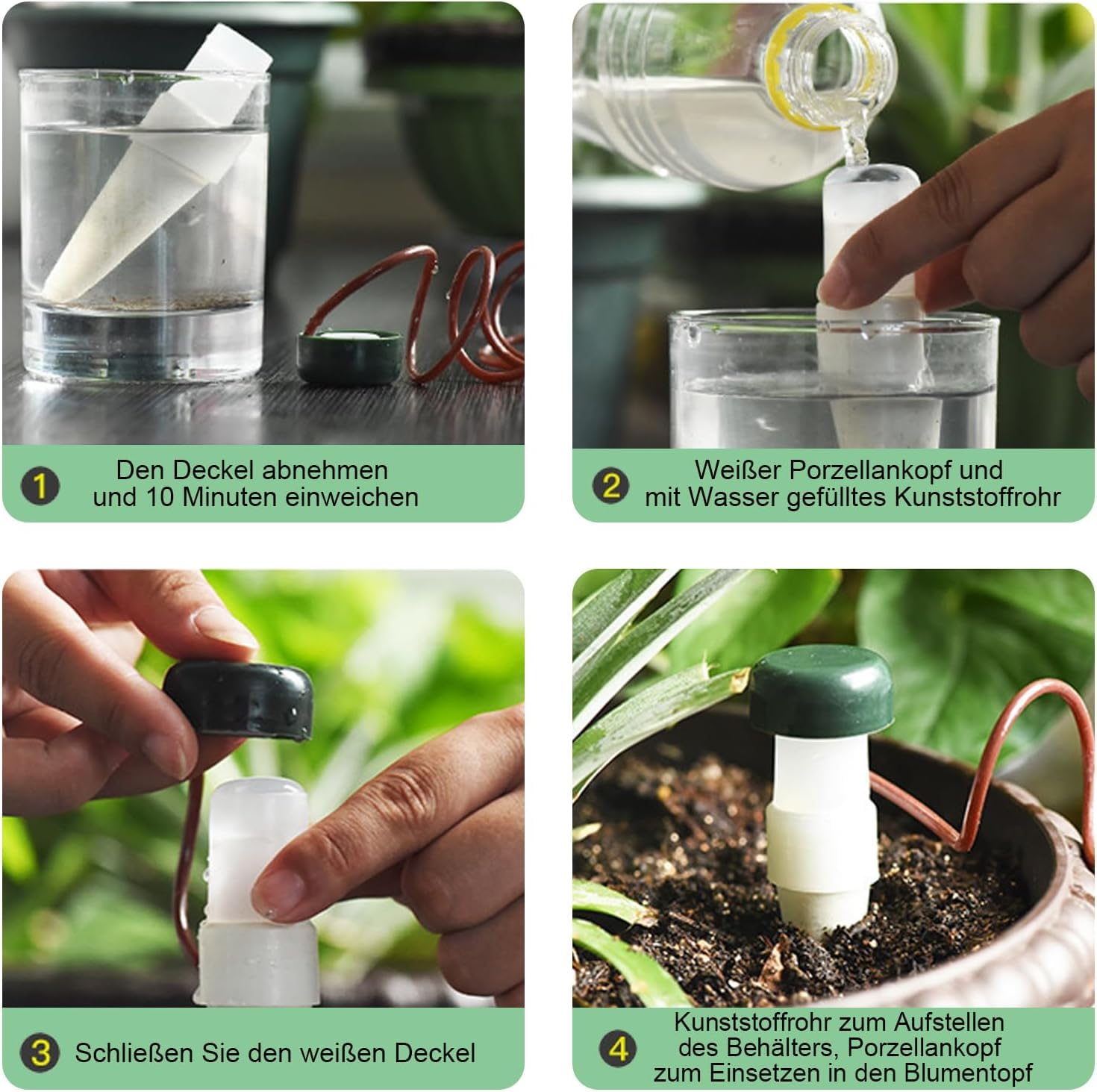 1 Den Deckel abnehmen und 10 Minuten einweichen

2 Weißer Porzellankopf und mit Wasser gefülltes Kunststoffrohr

3 Schließen Sie den weißen Deckel

4 Kunststoffrohr zum Aufstellen des Behälters, Porzellankopf zum Einsetzen in den Blumentopf