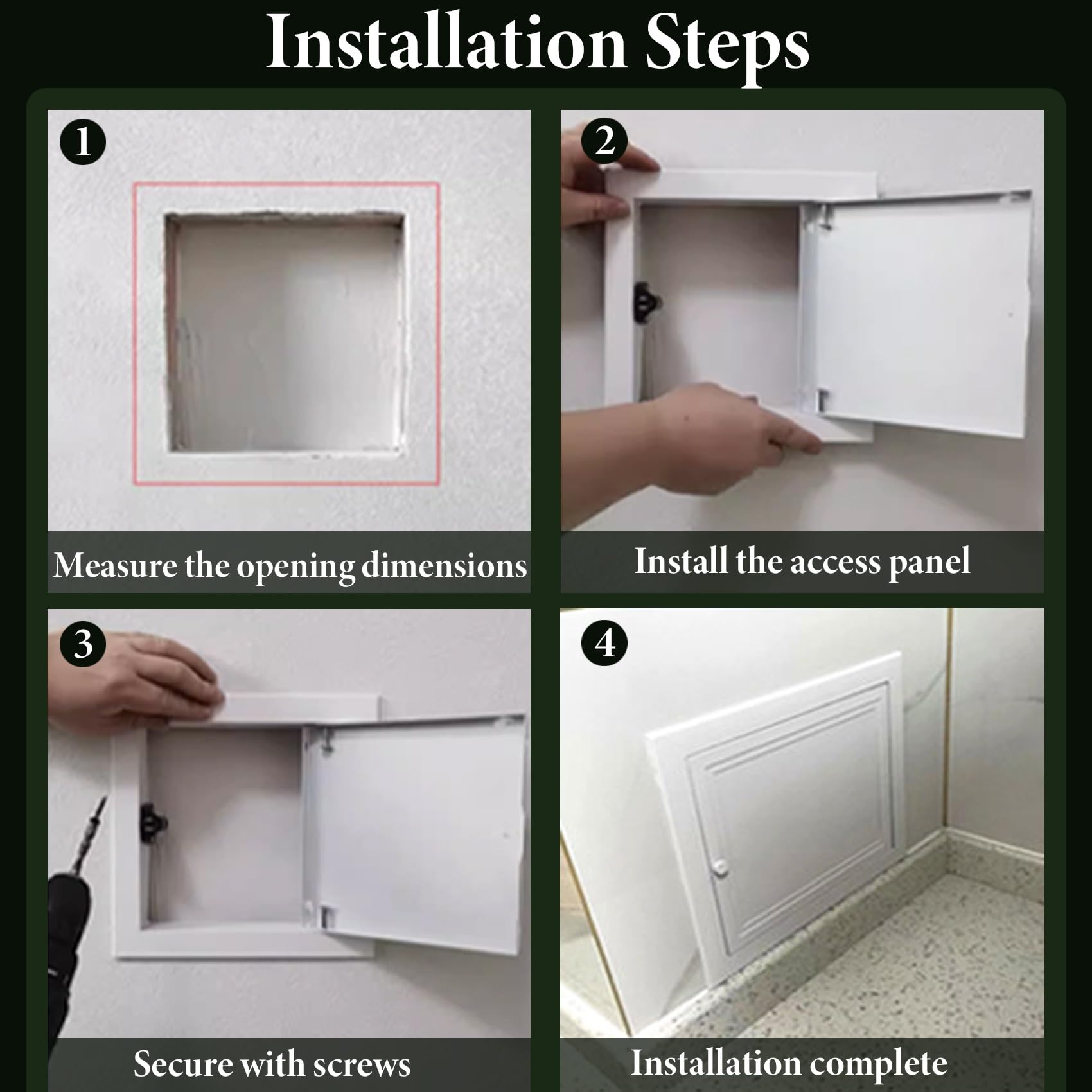 Installation Steps

1
Measure the opening dimensions

2
Install the access panel

3
Secure with screws

4
Installation complete