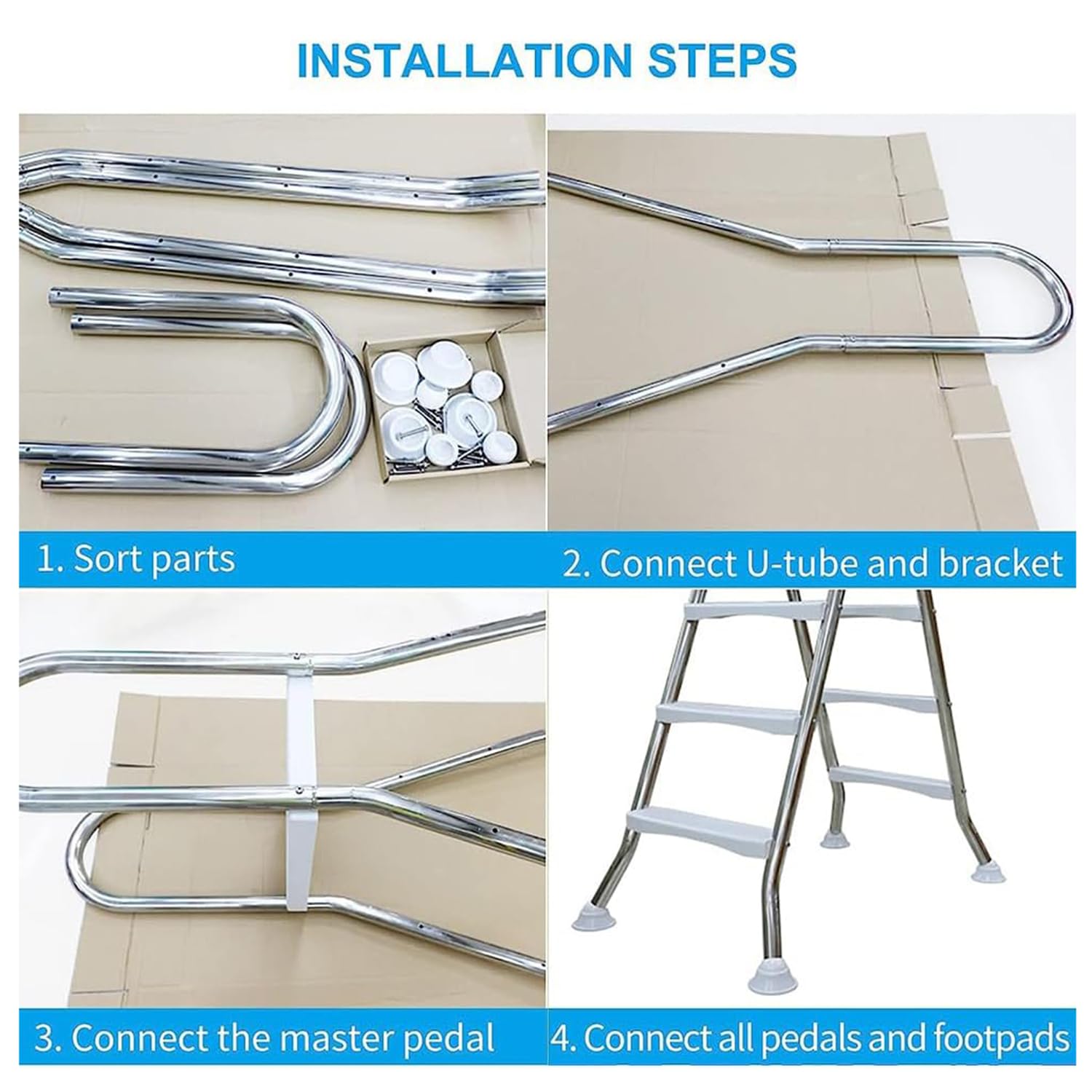 INSTALLATION STEPS

1. Sort parts

2. Connect U-tube and bracket

3. Connect the master pedal

4. Connect all pedals and footpads