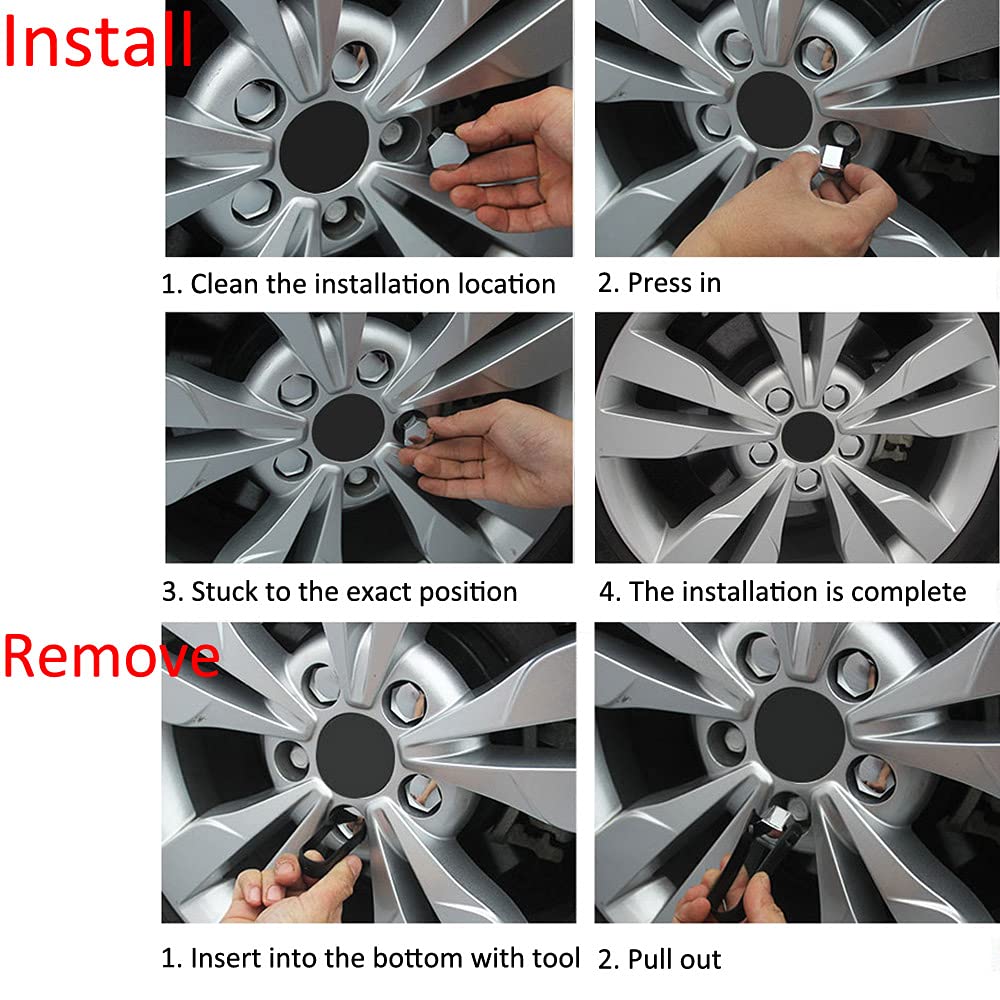 Install

1. Clean the installation location

2. Press in

3. Stuck to the exact position

4. The installation is complete

Remove

1. Insert into the bottom with tool

2. Pull out