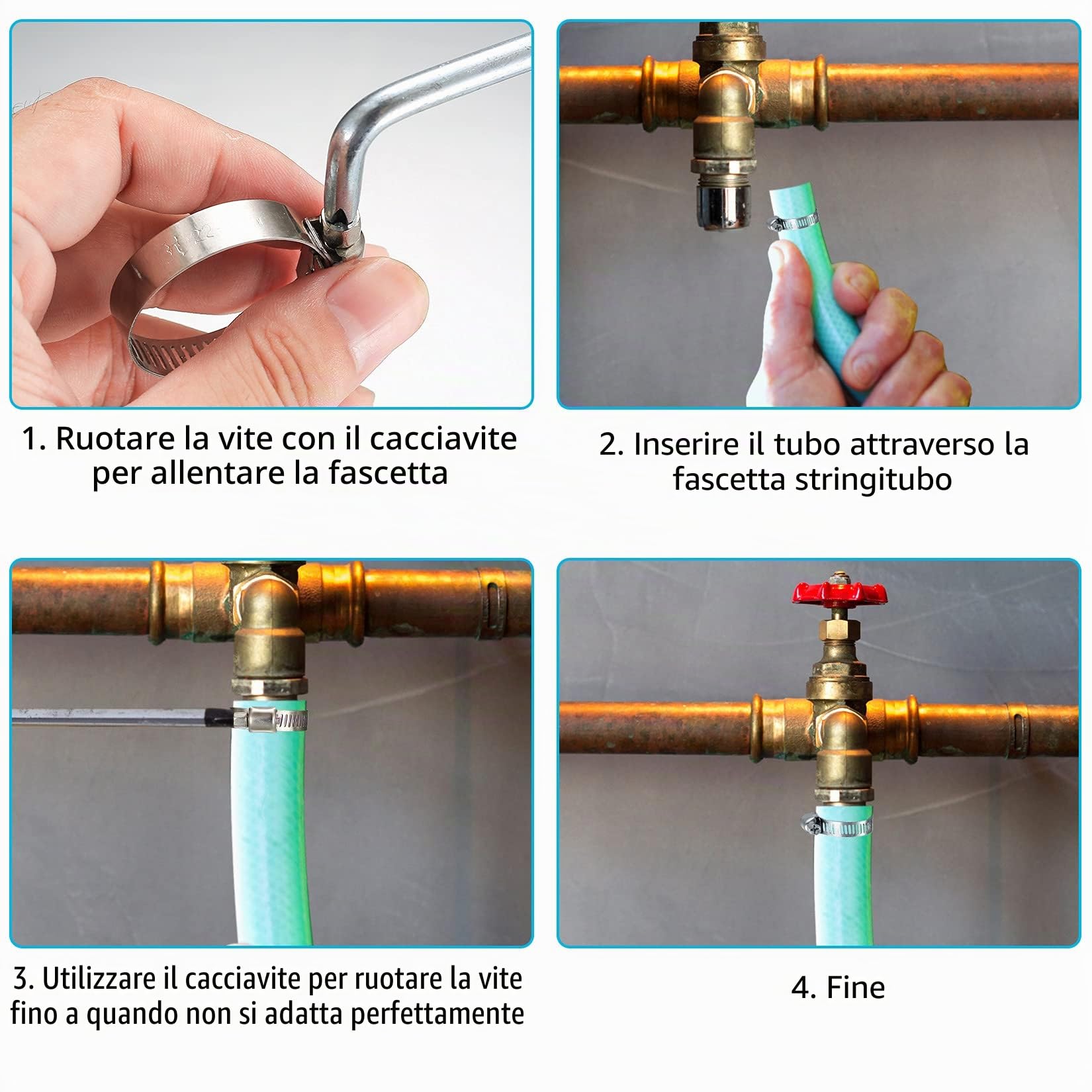 1. Ruotare la vite con il cacciavite per allentare la fascetta

2. Inserire il tubo attraverso la fascetta stringitubo

3. Utilizzare il cacciavite per ruotare la vite fino a quando non si adatta perfettamente

4. Fine