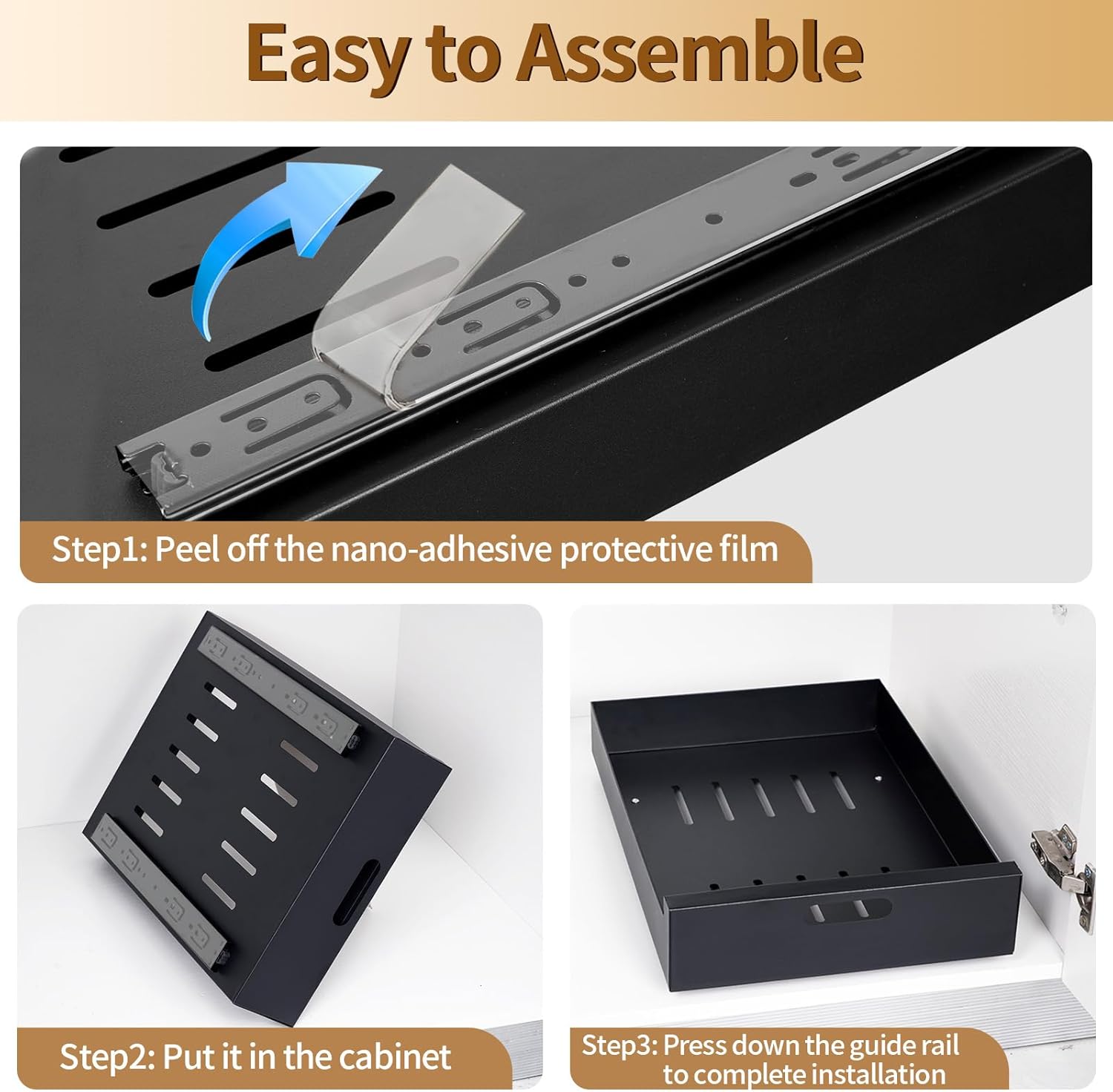 Easy to Assemble

Step1: Peel off the nano-adhesive protective film

Step2: Put it in the cabinet

Step3: Press down the guide rail to complete installation