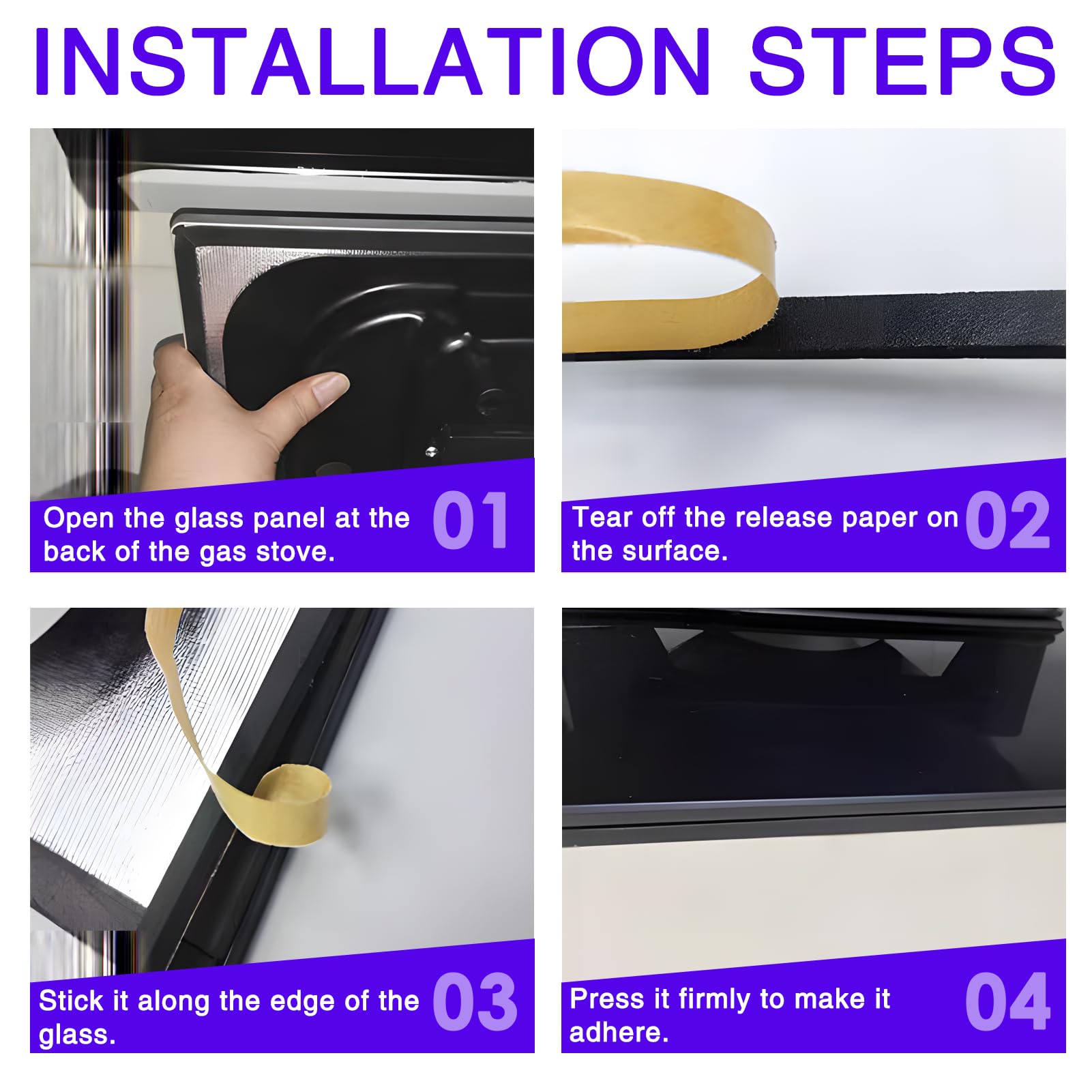 INSTALLATION STEPS

Open the glass panel at the back of the gas stove.

01

Tear off the release paper on the surface.

02

Stick it along the edge of the glass.

03

Press it firmly to make it adhere.

04