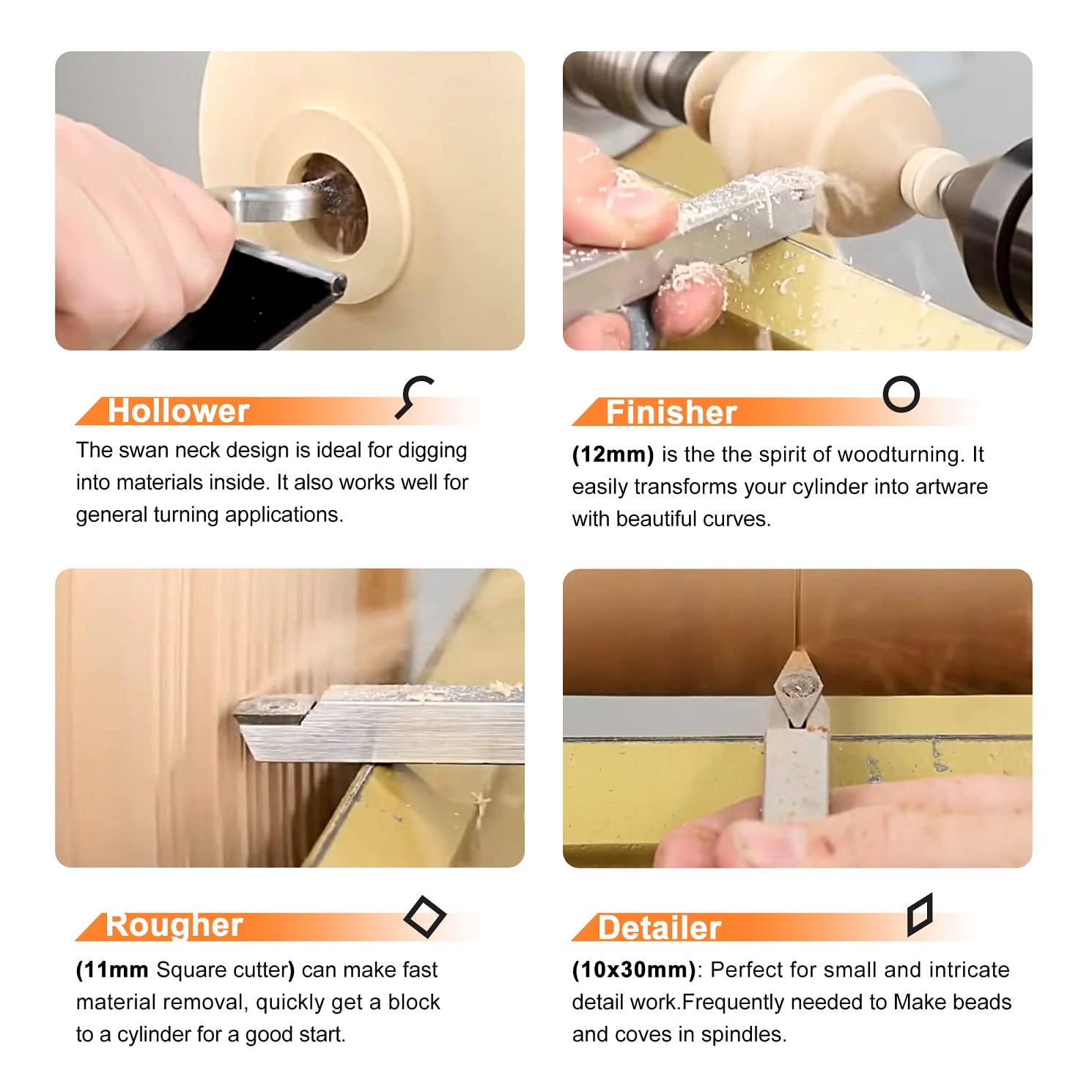 Hollower

The swan neck design is ideal for digging into materials inside. It also works well for general turning applications.

Finisher

(12mm) is the the spirit of woodturning. It easily transforms your cylinder into artware with beautiful curves.

Rougher

(11mm Square cutter) can make fast material removal, quickly get a block to a cylinder for a good start.

Detailer

(10x30mm): Perfect for small and intricate detail work.Frequently needed to Make beads and coves in spindles.