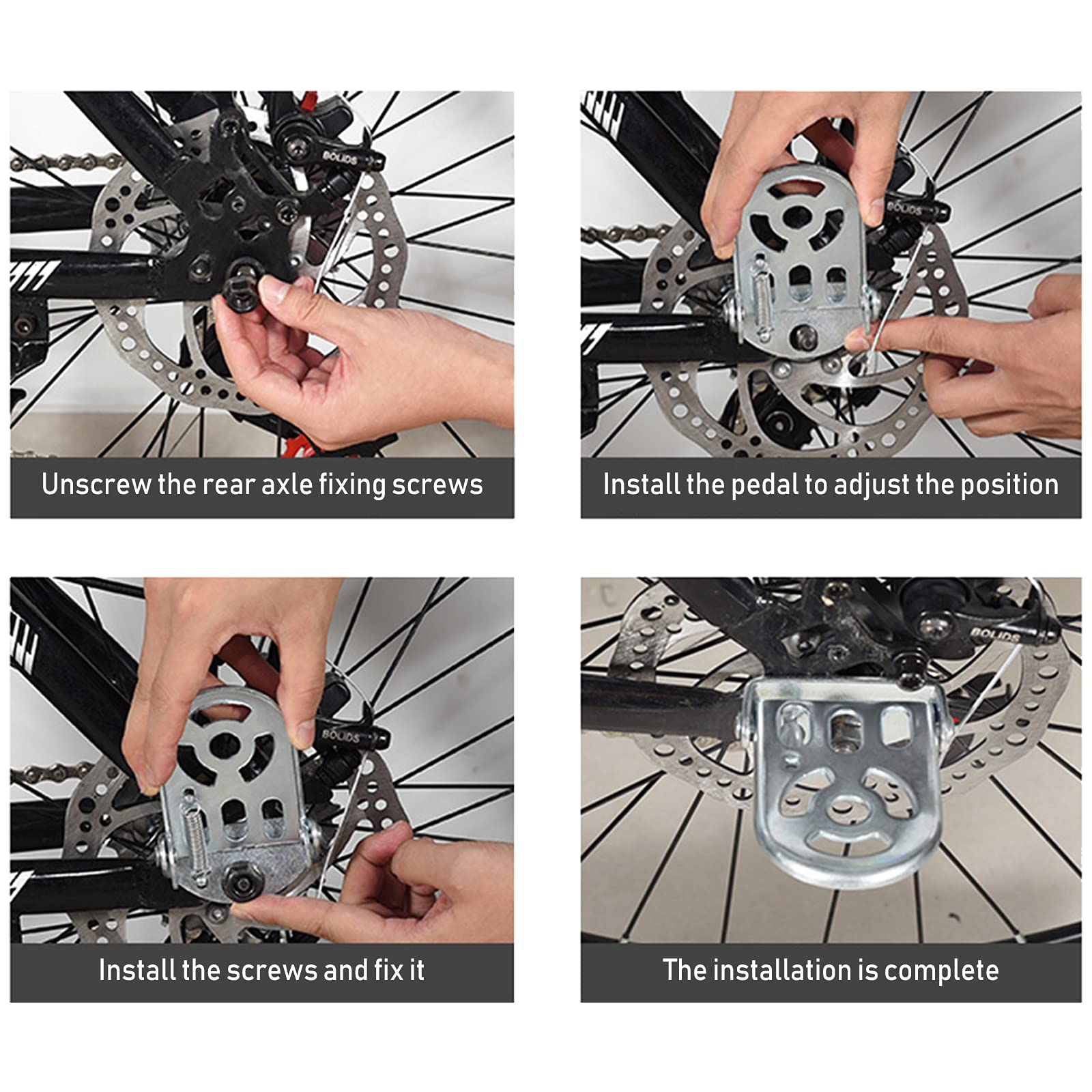 BOLIDS

Unscrew the rear axle fixing screws

BOLIDS

Install the pedal to adjust the position

BOLIDS

Install the screws and fix it

BOLIDS

The installation is complete