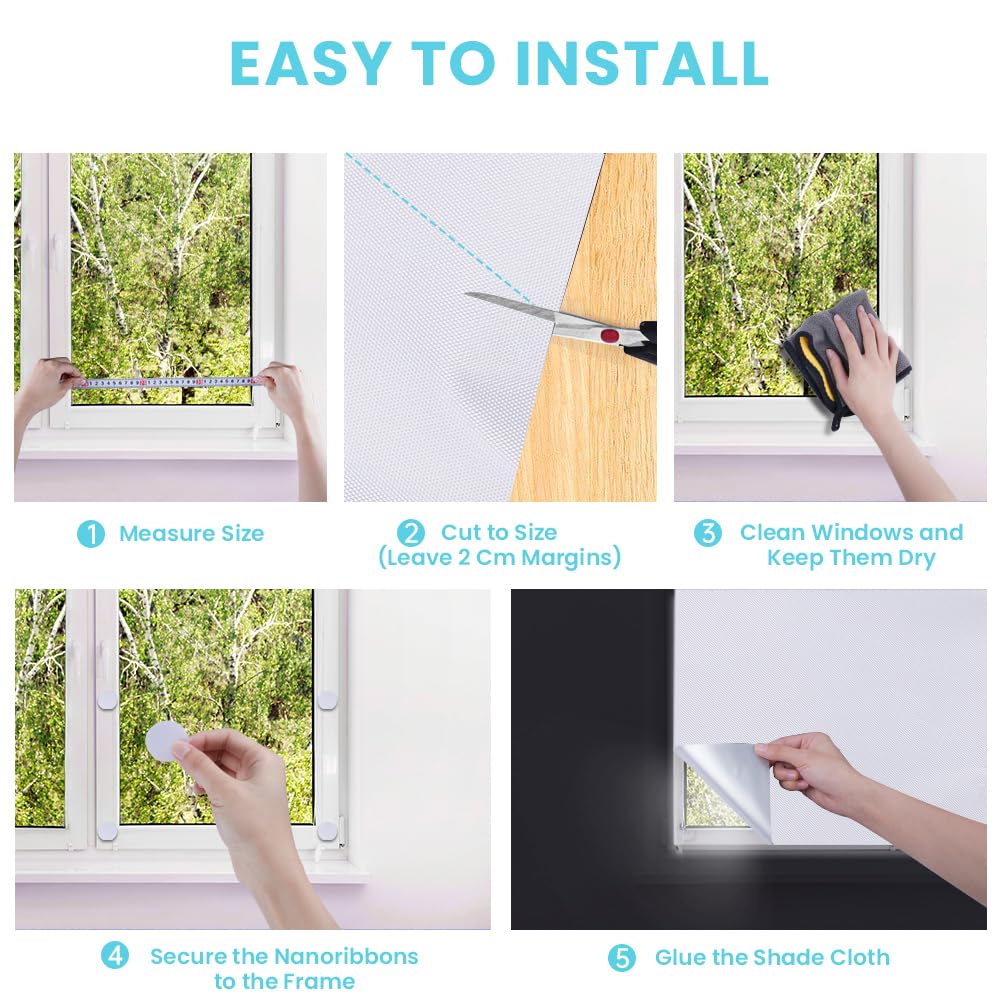 EASY TO INSTALL

1 Measure Size

2 Cut to Size (Leave 2 Cm Margins)

3 Clean Windows and Keep Them Dry

4 Secure the Nanoribbons to the Frame

5 Glue the Shade Cloth